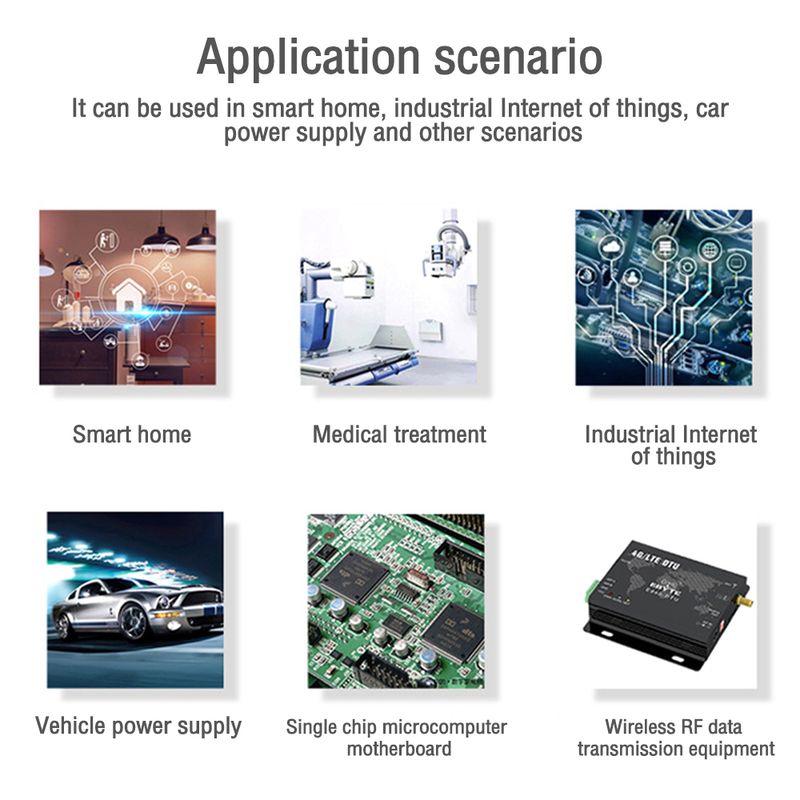 Application scenario

It can be used in smart home, industrial Internet of things, car power supply and other scenarios

Smart home

Medical treatment

Industrial Internet of things

Vehicle power supply

Single chip microcomputer motherboard

4G/LTE-DTU
EBYTE

Wireless RF data transmission equipment