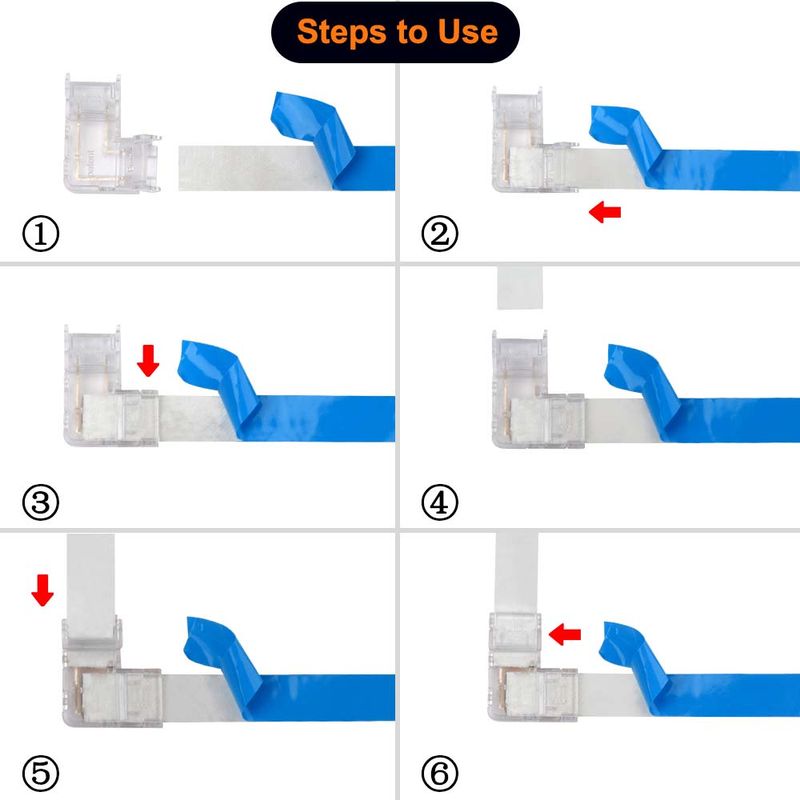 Steps to Use

①

②

③

④

⑤

⑥