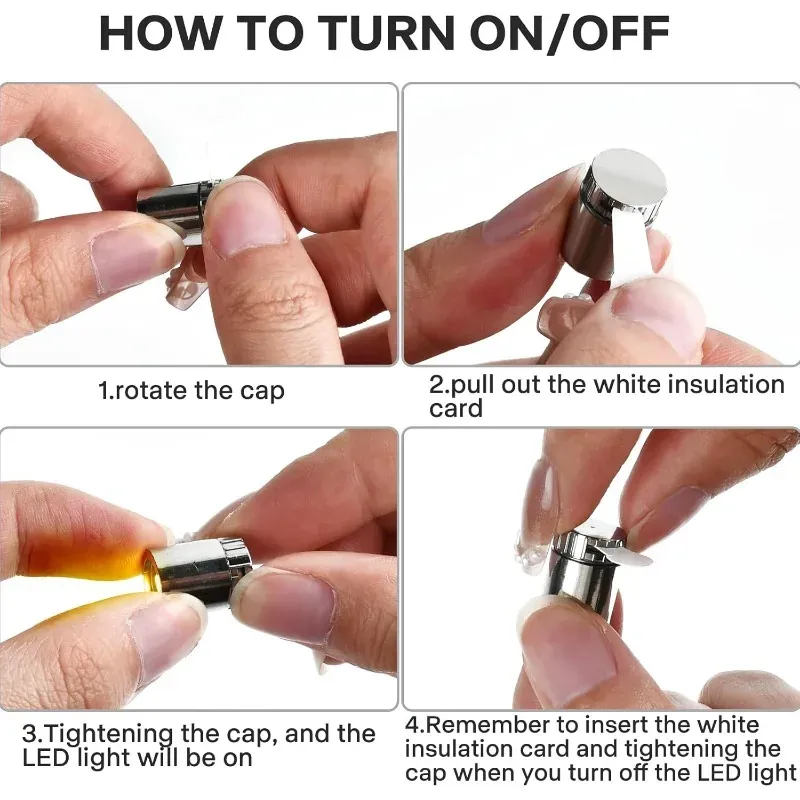 HOW TO TURN ON/OFF

1.rotate the cap

2.pull out the white insulation card

3.Tightening the cap, and the LED light will be on

4.Remember to insert the white insulation card and tightening the cap when you turn off the LED light