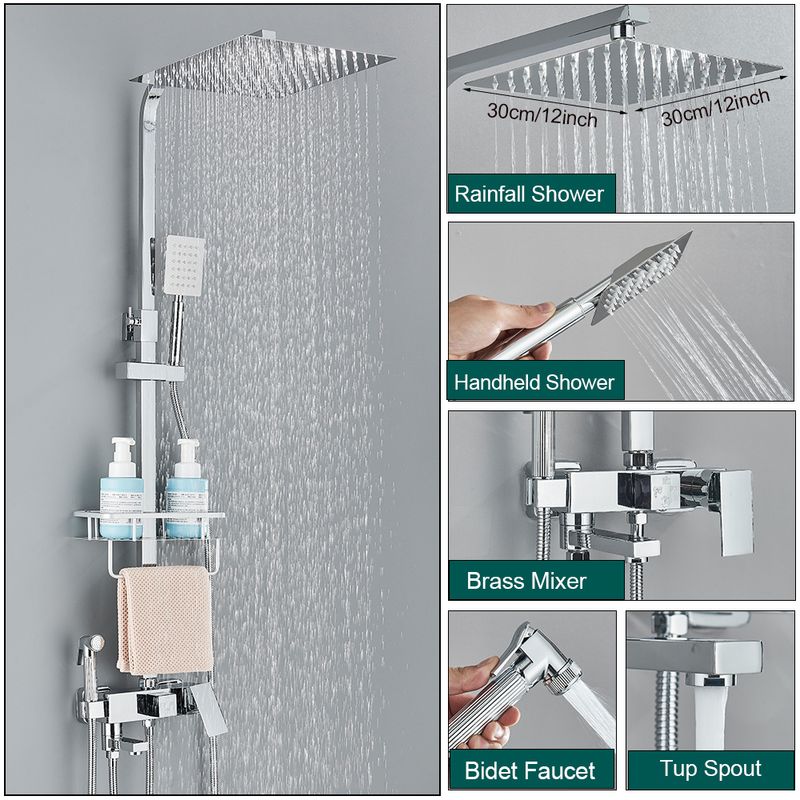 30cm/12inch
30cm/12inch
Rainfall Shower

Handheld Shower

Brass Mixer

Bidet Faucet

Tup Spout