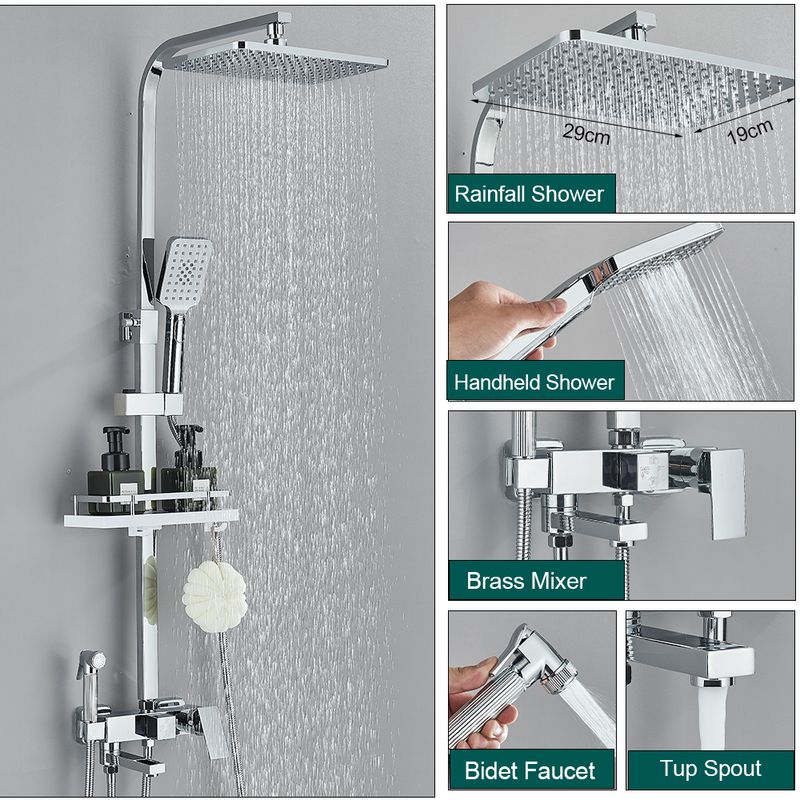 29cm
19cm
Rainfall Shower

Handheld Shower

Brass Mixer

Bidet Faucet

Tup Spout