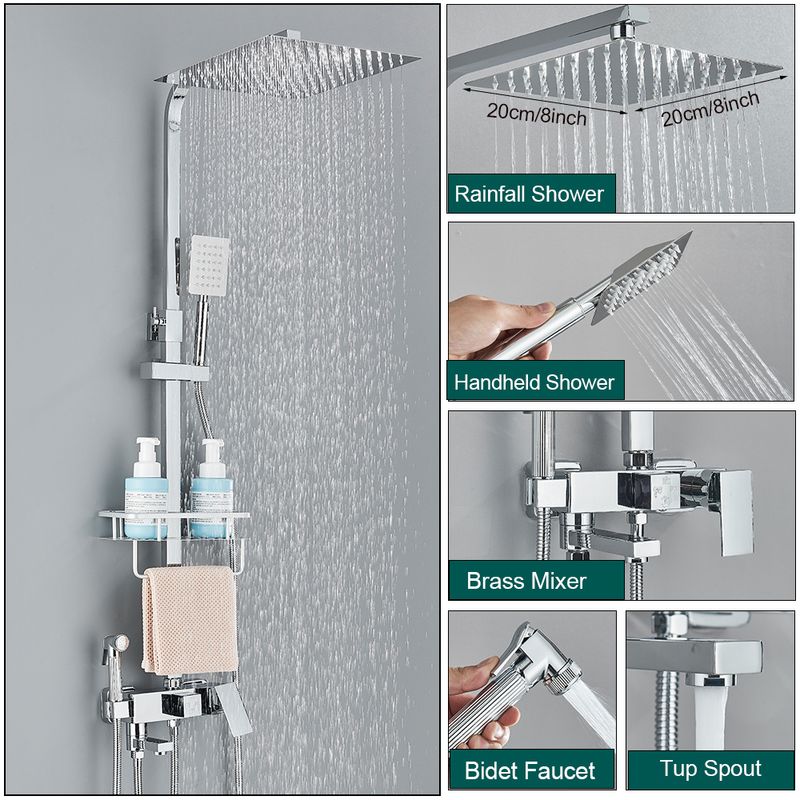 20cm/8inch
20cm/8inch
Rainfall Shower
Handheld Shower
Brass Mixer
Bidet Faucet
Tup Spout