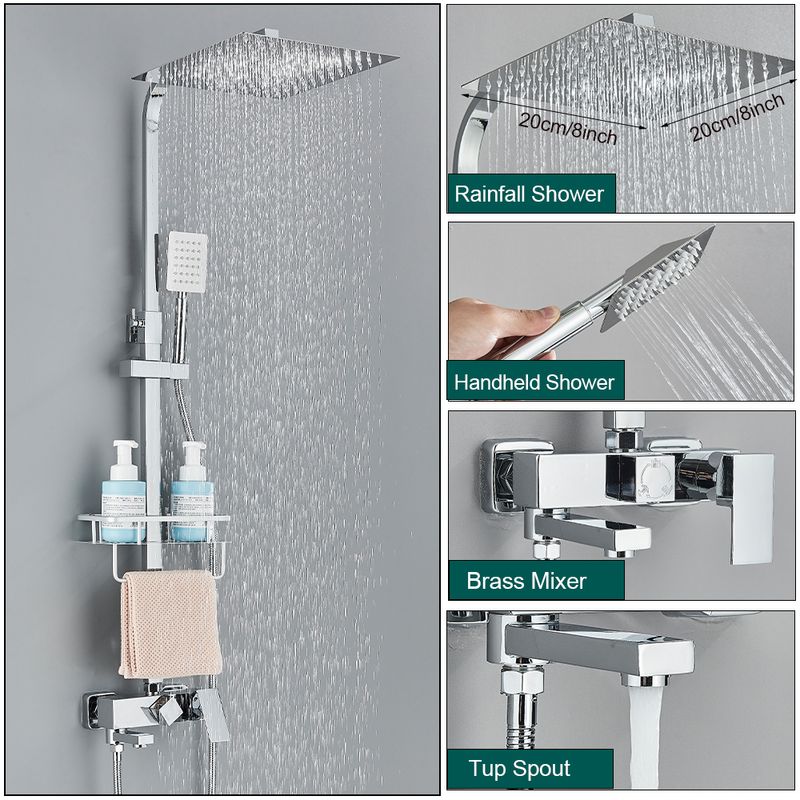 20cm/8inch
20cm/8inch
Rainfall Shower

Handheld Shower

Brass Mixer

Tup Spout