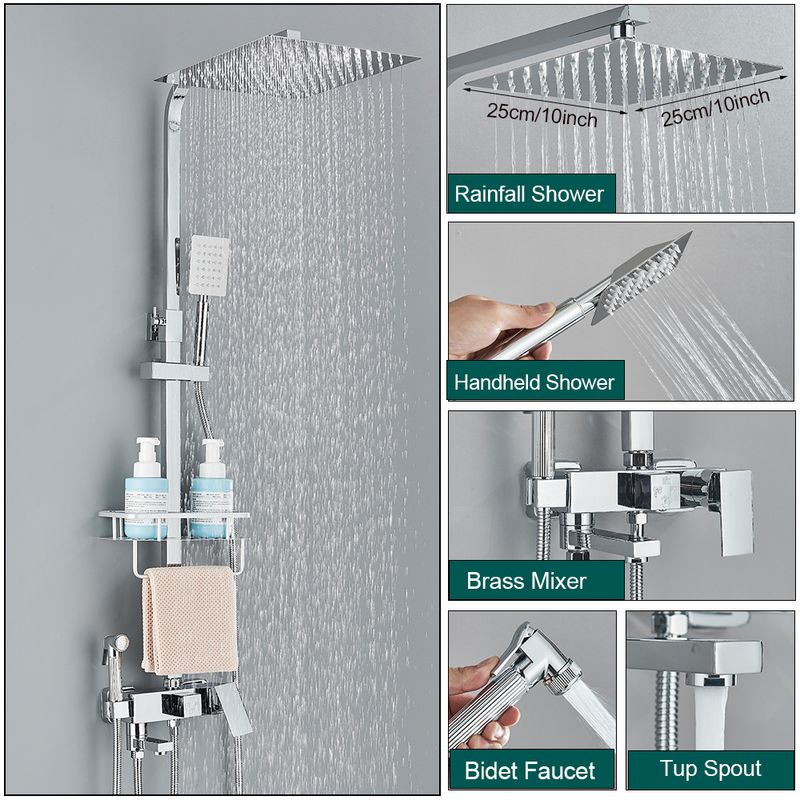 25cm/10inch
25cm/10inch
Rainfall Shower

Handheld Shower

Brass Mixer

Bidet Faucet

Tup Spout