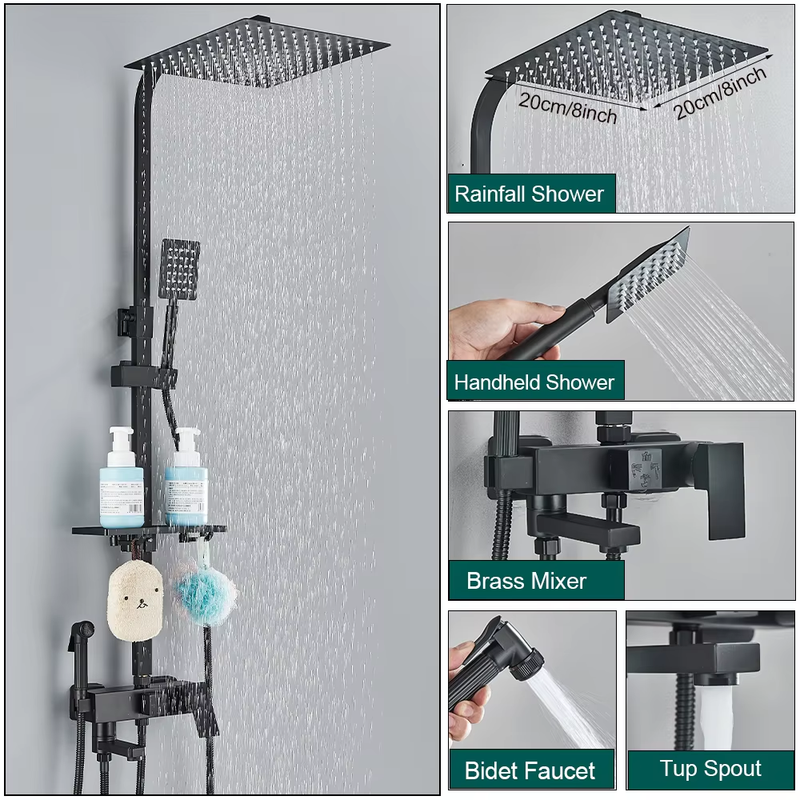 20cm/8inch
20cm/8inch
Rainfall Shower

Handheld Shower

Brass Mixer

Bidet Faucet

Tup Spout