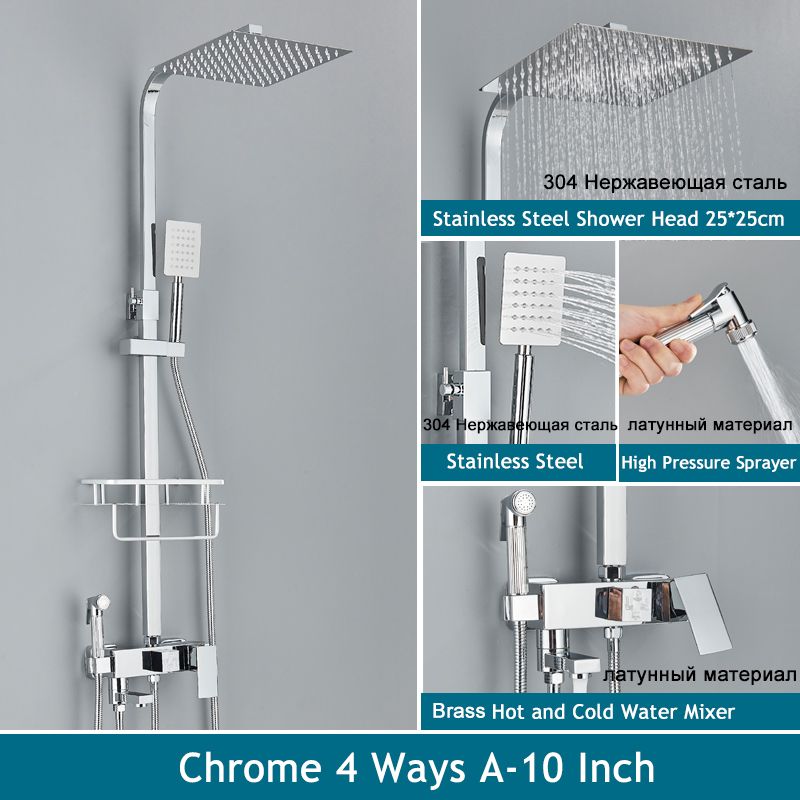 304 Нержавеющая сталь

Stainless Steel Shower Head 25*25cm

304 Нержавеющая сталь

Stainless Steel

латунный материал

High Pressure Sprayer

латунный материал

Brass Hot and Cold Water Mixer

Chrome 4 Ways A-10 Inch