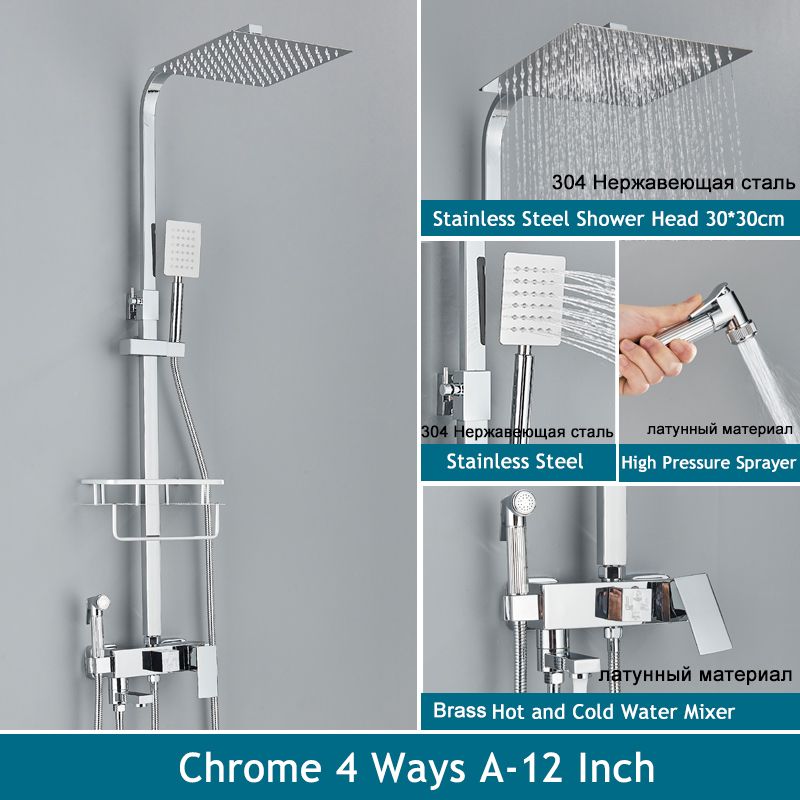 304 Нержавеющая сталь

Stainless Steel Shower Head 30*30cm

304 Нержавеющая сталь

Stainless Steel

латунный материал

High Pressure Sprayer

латунный материал

Brass Hot and Cold Water Mixer

Chrome 4 Ways A-12 Inch