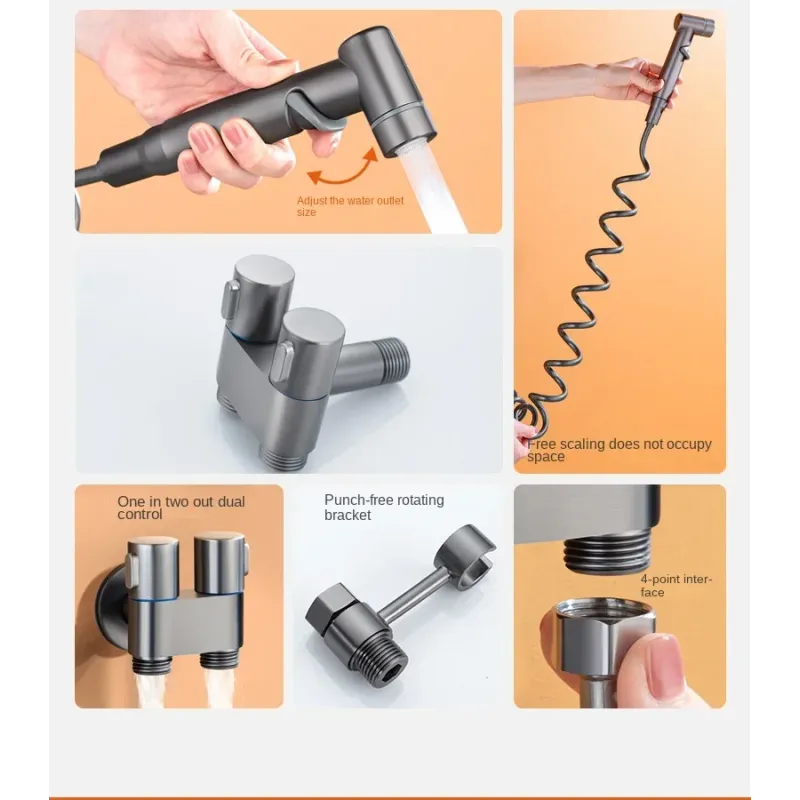 Adjust the water outlet size

Free scaling does not occupy space

One in two out dual control

Punch-free rotating bracket

4-point interface