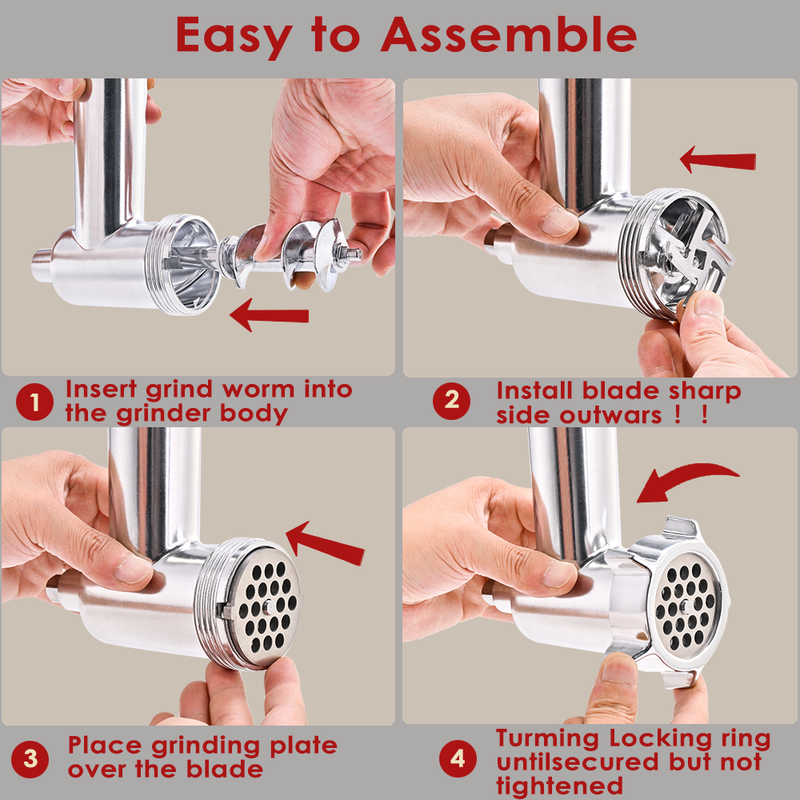 Easy to Assemble

1 Insert grind worm into the grinder body

2 Install blade sharp side outwars！！

3 Place grinding plate over the blade

4 Turming Locking ring untilsecured but not tightened