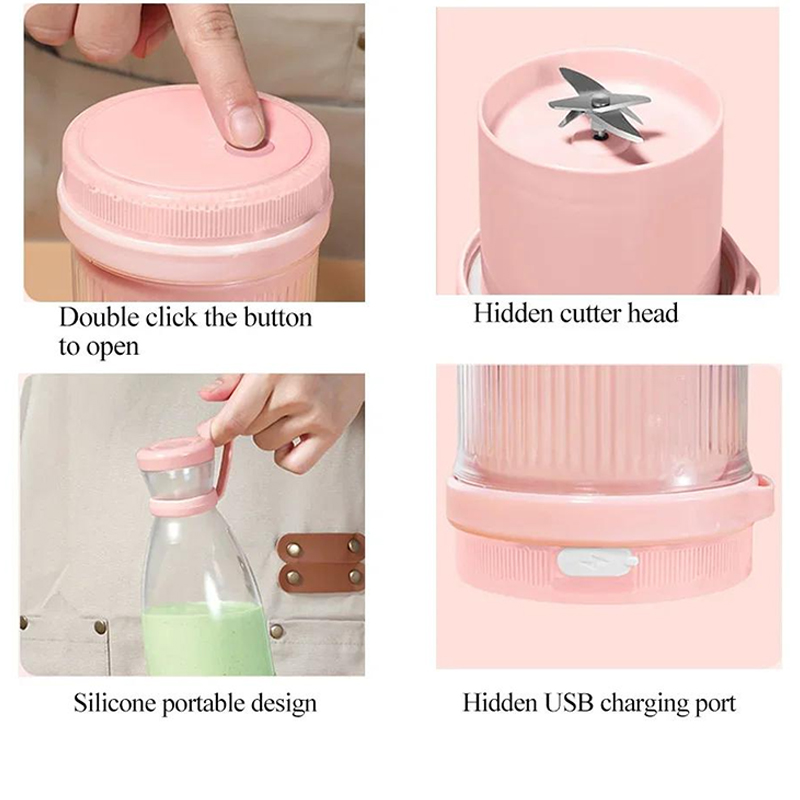 Double click the button to open

Hidden cutter head

Silicone portable design

Hidden USB charging port