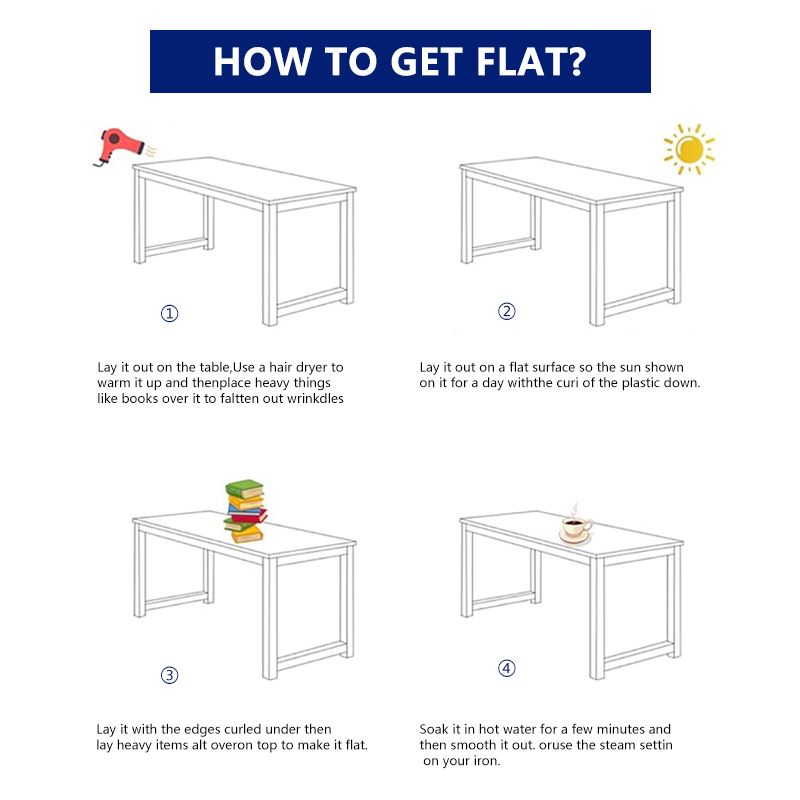 HOW TO GET FLAT?

①

Lay it out on the table,Use a hair dryer to warm it up and thenplace heavy things like books over it to faltten out wrinkdles

②

Lay it out on a flat surface so the sun shown on it for a day withthe curi of the plastic down.

③

Lay it with the edges curled under then lay heavy items alt overon top to make it flat.

④

Soak it in hot water for a few minutes and then smooth it out. oruse the steam settin on your iron.