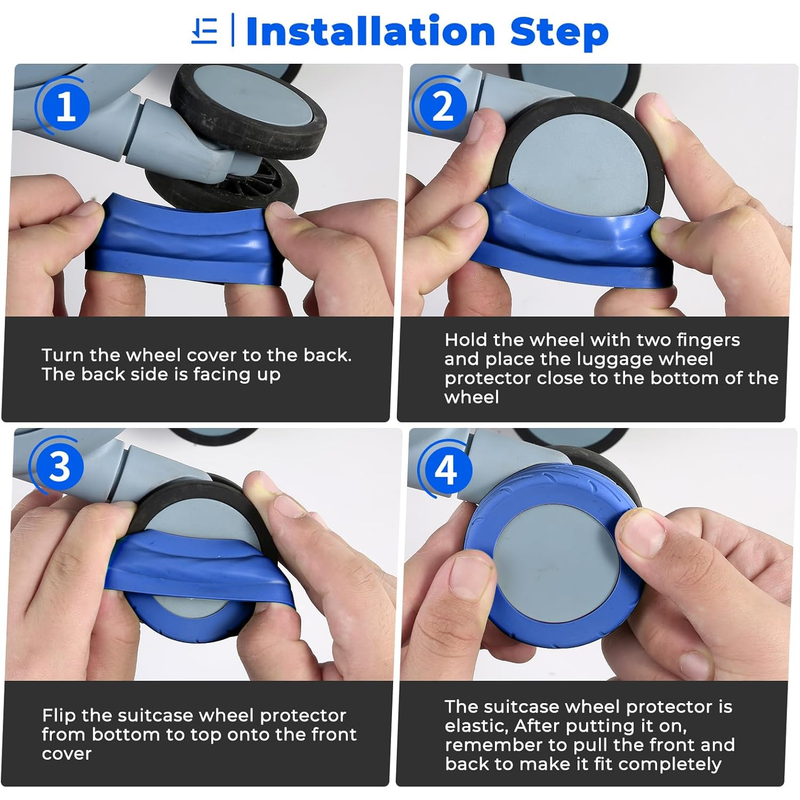 Installation Step

1

Turn the wheel cover to the back. The back side is facing up

2

Hold the wheel with two fingers and place the luggage wheel protector close to the bottom of the wheel

3

Flip the suitcase wheel protector from bottom to top onto the front cover

4

The suitcase wheel protector is elastic, After putting it on, remember to pull the front and back to make it fit completely