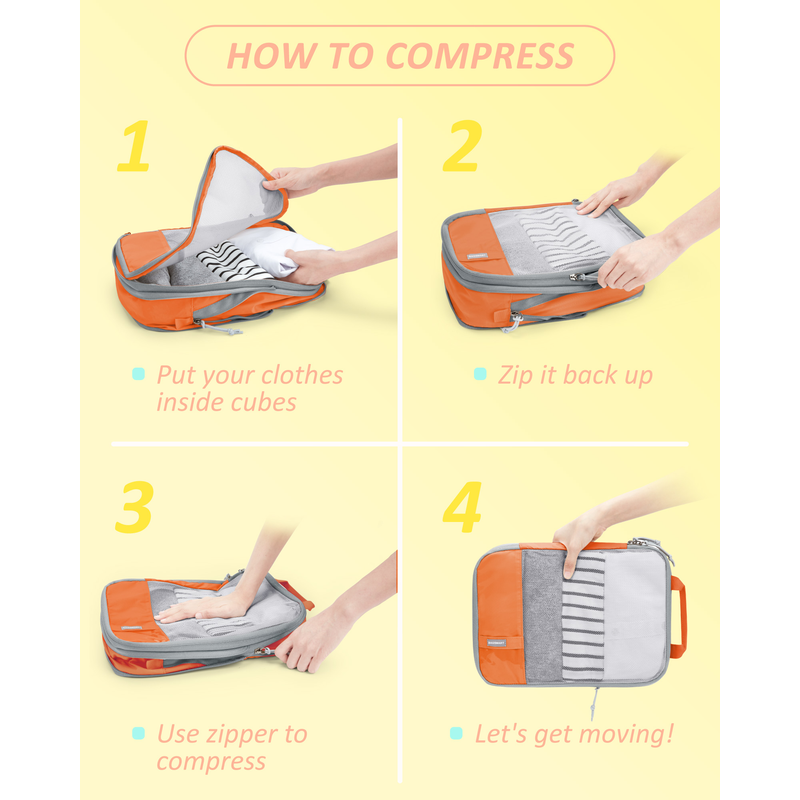 HOW TO COMPRESS

1

Put your clothes inside cubes

2

Zip it back up

3

Use zipper to compress

4

Let's get moving!