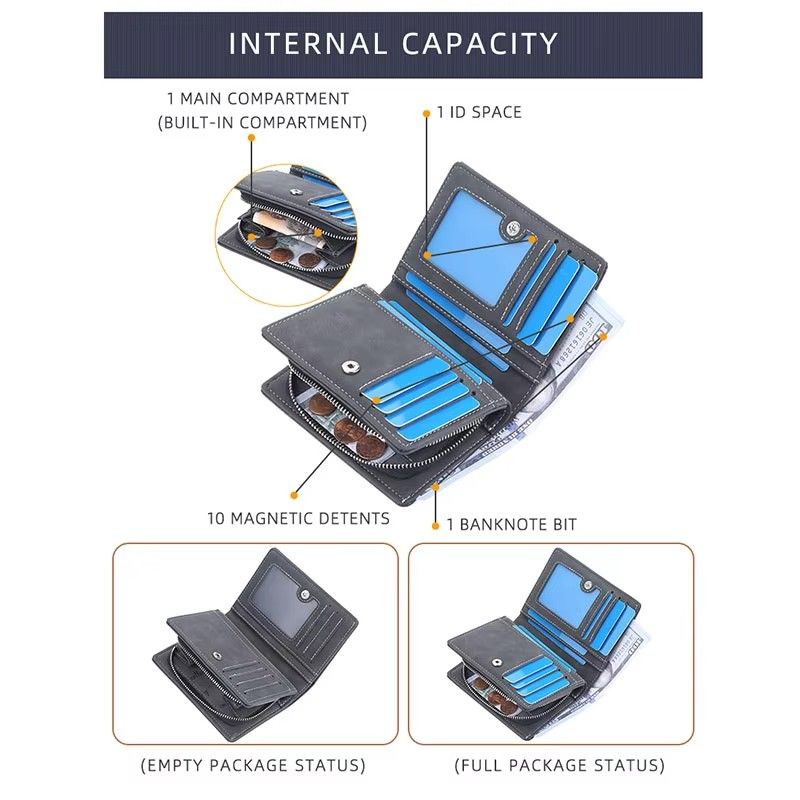 INTERNAL CAPACITY

1 MAIN COMPARTMENT
(BUILT-IN COMPARTMENT)

1 ID SPACE

10 MAGNETIC DETENTS

1 BANKNOTE BIT

(EMPTY PACKAGE STATUS)

(FULL PACKAGE STATUS)