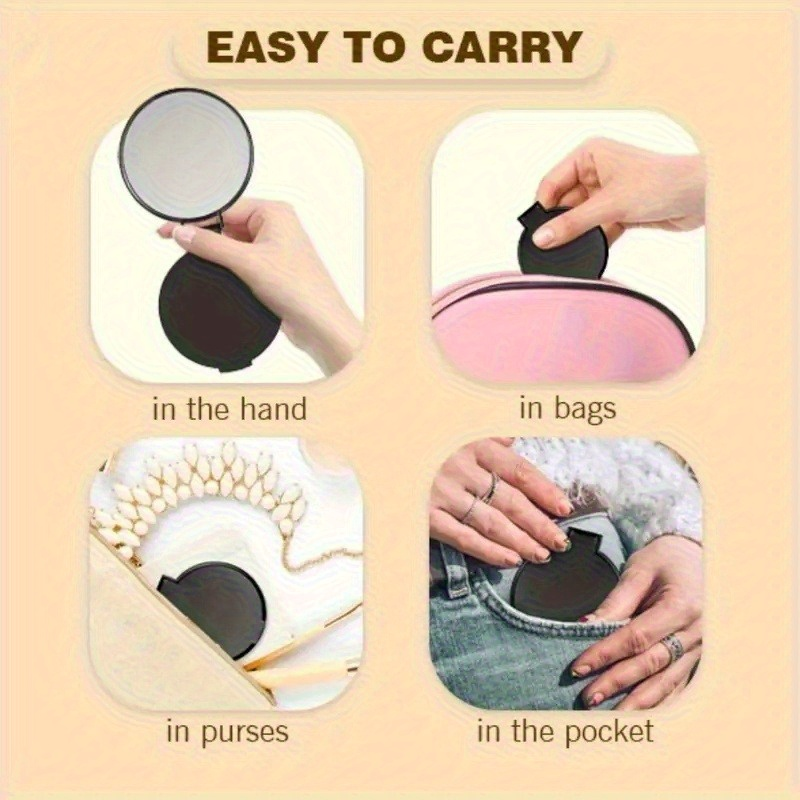 EASY TO CARRY

in the hand

in bags

in purses

in the pocket