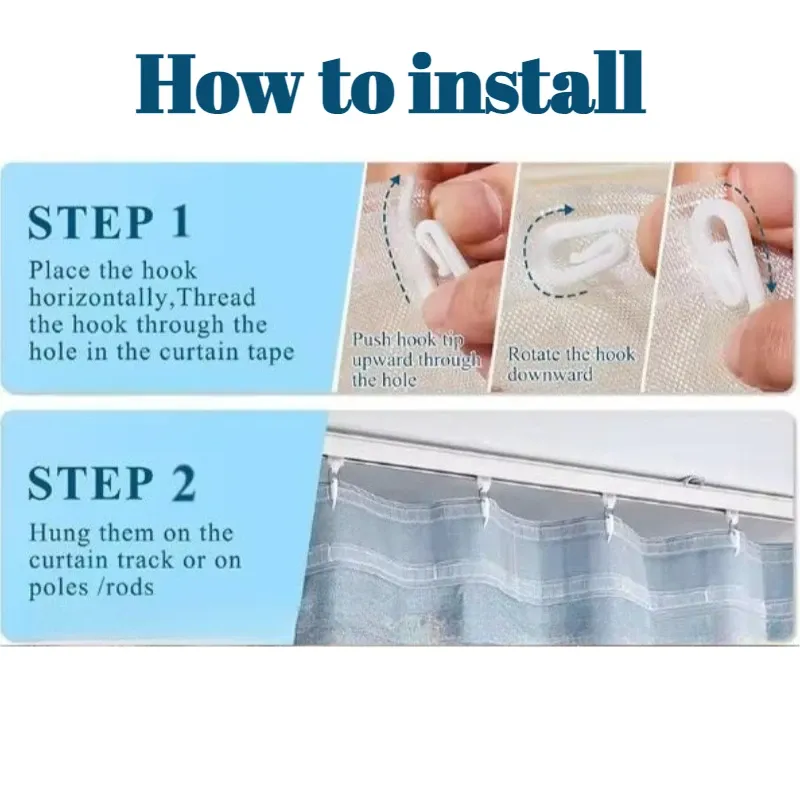 How to install

STEP 1

Place the hook horizontally,Thread the hook through the hole in the curtain tape

Push hook tip upward through the hole

Rotate the hook downward

STEP 2

Hung them on the curtain track or on poles /rods