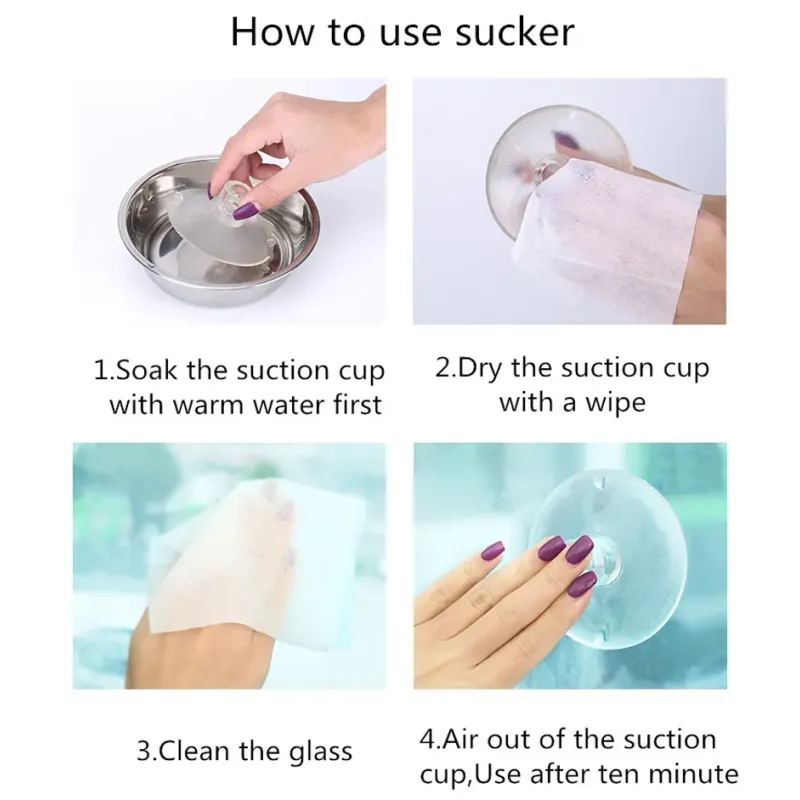 How to use sucker

1.Soak the suction cup with warm water first

2.Dry the suction cup with a wipe

3.Clean the glass

4.Air out of the suction cup,Use after ten minute