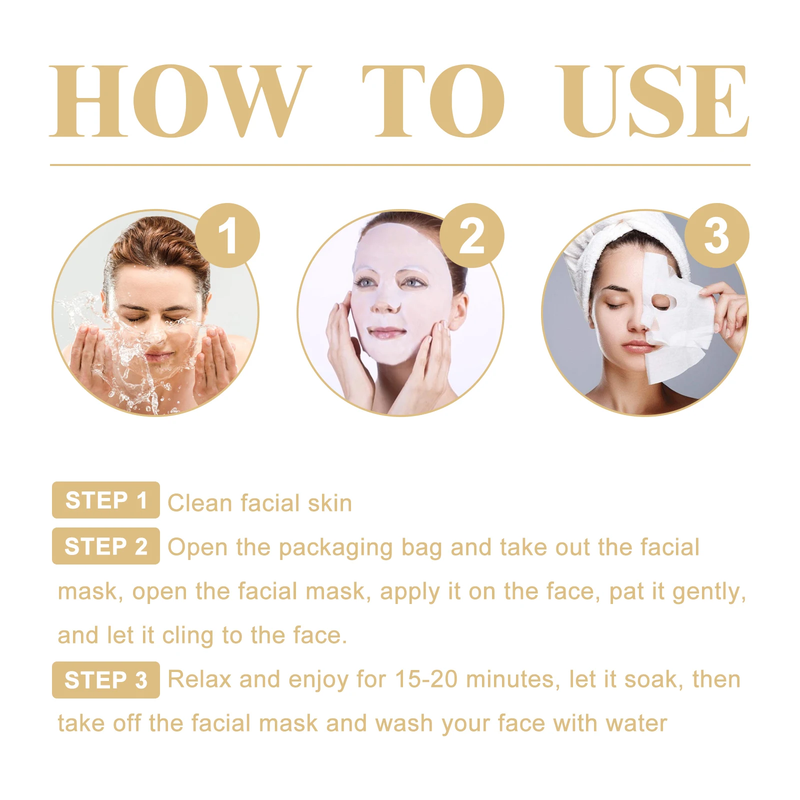 HOW TO USE

1

2

3

STEP 1 Clean facial skin

STEP 2 Open the packaging bag and take out the facial mask, open the facial mask, apply it on the face, pat it gently, and let it cling to the face.

STEP 3 Relax and enjoy for 15-20 minutes, let it soak, then take off the facial mask and wash your face with water