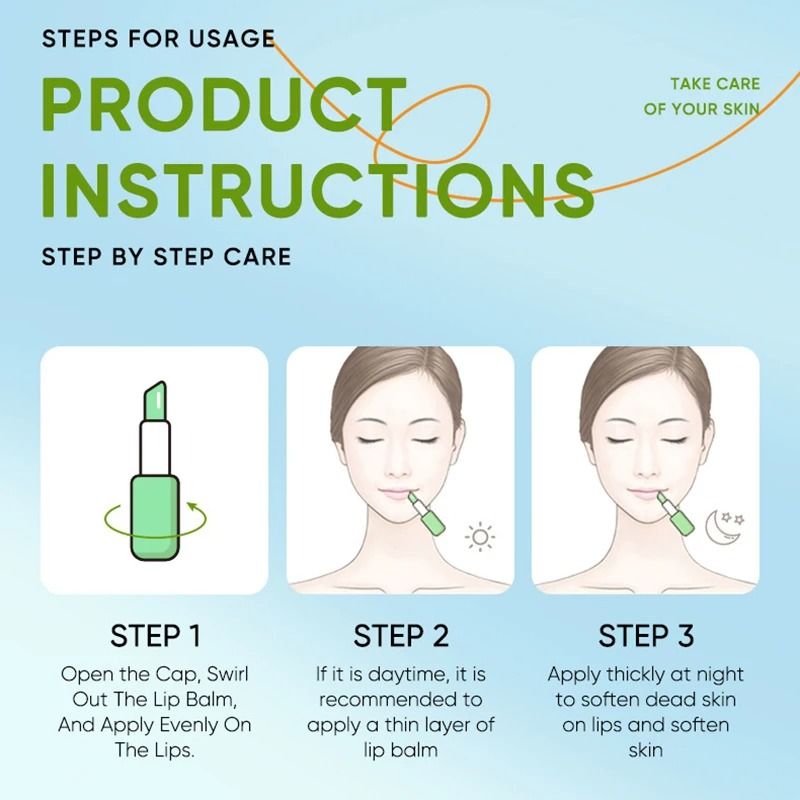 STEPS FOR USAGE

PRODUCT INSTRUCTIONS

TAKE CARE OF YOUR SKIN

STEP BY STEP CARE

STEP 1
Open the Cap, Swirl Out The Lip Balm, And Apply Evenly On The Lips.

STEP 2
If it is daytime, it is recommended to apply a thin layer of lip balm

STEP 3
Apply thickly at night to soften dead skin on lips and soften skin