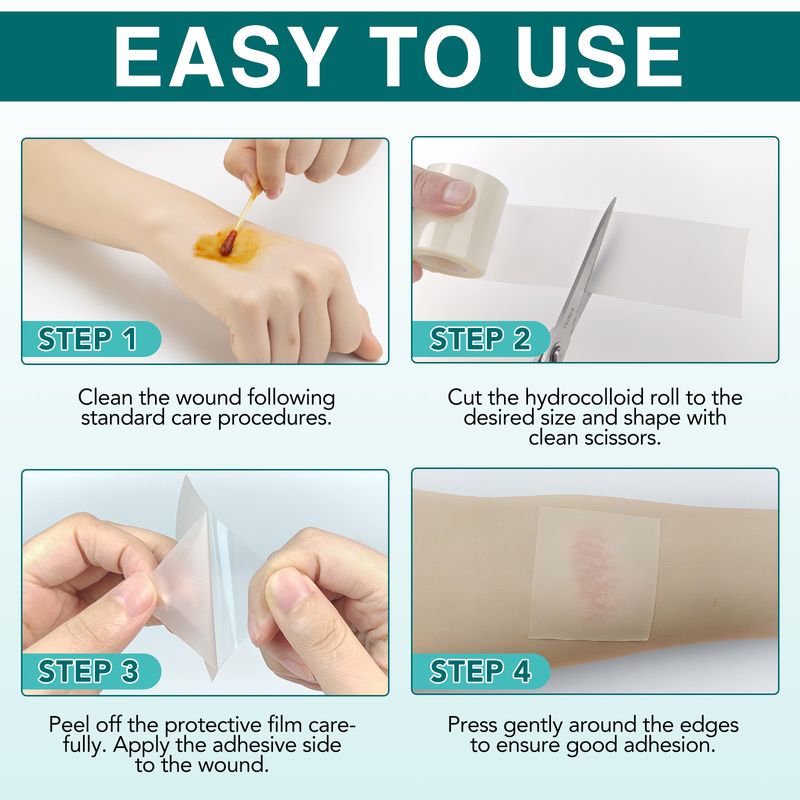 EASY TO USE

STEP 1

Clean the wound following standard care procedures.

STEP 2

Cut the hydrocolloid roll to the desired size and shape with clean scissors.

STEP 3

Peel off the protective film carefully. Apply the adhesive side to the wound.

STEP 4

Press gently around the edges to ensure good adhesion.