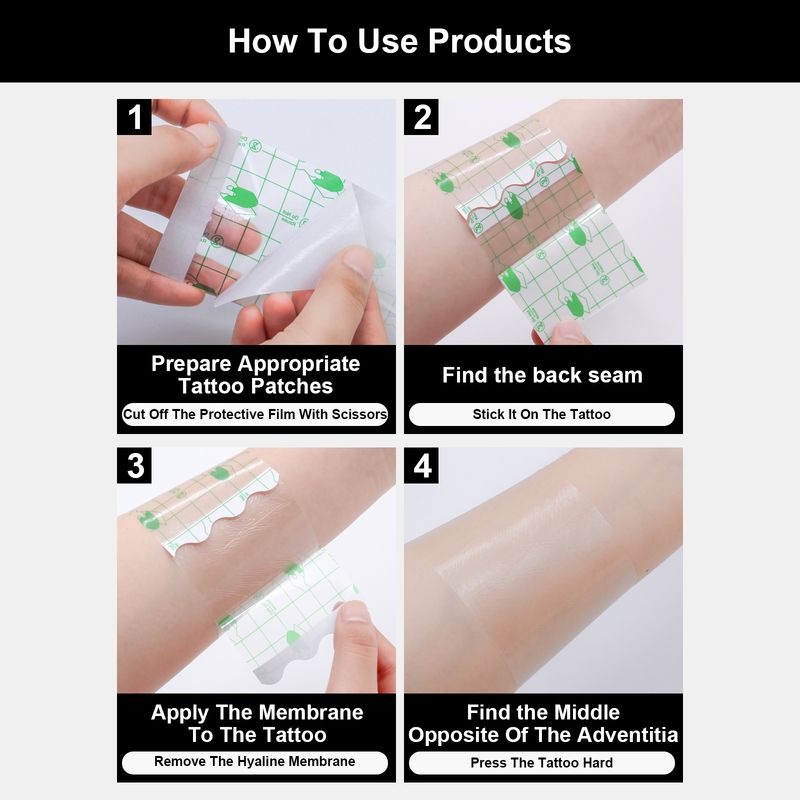 How To Use Products

1

Prepare Appropriate Tattoo Patches

Cut Off The Protective Film With Scissors

2

Find the back seam

Stick It On The Tattoo

3

Apply The Membrane To The Tattoo

Remove The Hyaline Membrane

4

Find the Middle Opposite Of The Adventitia

Press The Tattoo Hard