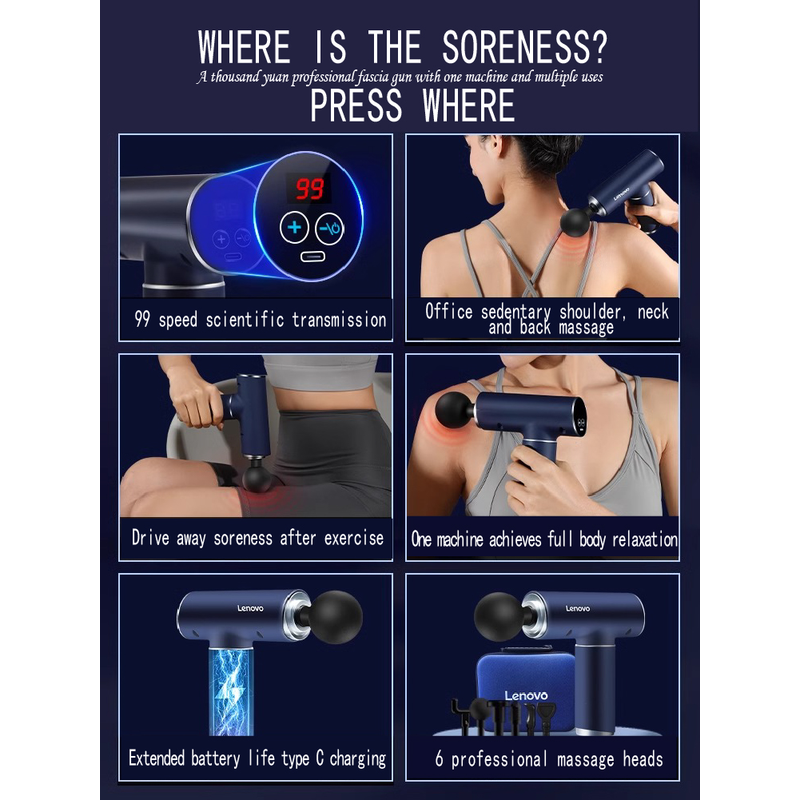 WHERE IS THE SORENESS?
A thousand yuan professional fascia gun with one machine and multiple uses
PRESS WHERE

99

99 speed scientific transmission

Lenovo

Office sedentary shoulder, neck and back massage

Drive away soreness after exercise

One machine achieves full body relaxation

Lenovo

Extended battery life type C charging

Lenovo

Lenovo

6 professional massage heads