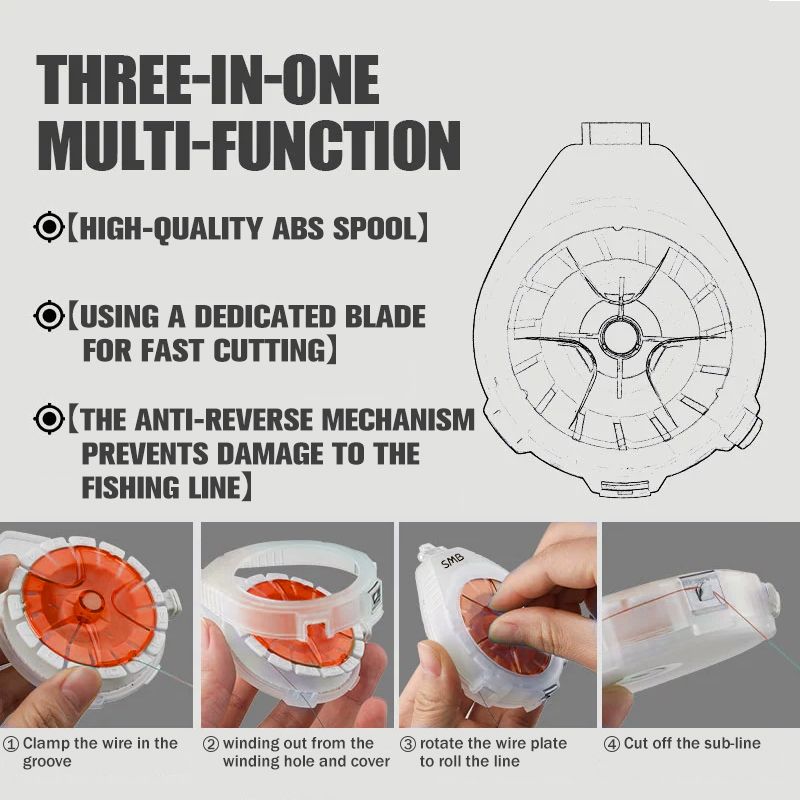 THREE-IN-ONE MULTI-FUNCTION

【HIGH-QUALITY ABS SPOOL】

【USING A DEDICATED BLADE FOR FAST CUTTING】

【THE ANTI-REVERSE MECHANISM PREVENTS DAMAGE TO THE FISHING LINE】

SMB

① Clamp the wire in the groove

② winding out from the winding hole and cover

③ rotate the wire plate to roll the line

④ Cut off the sub-line