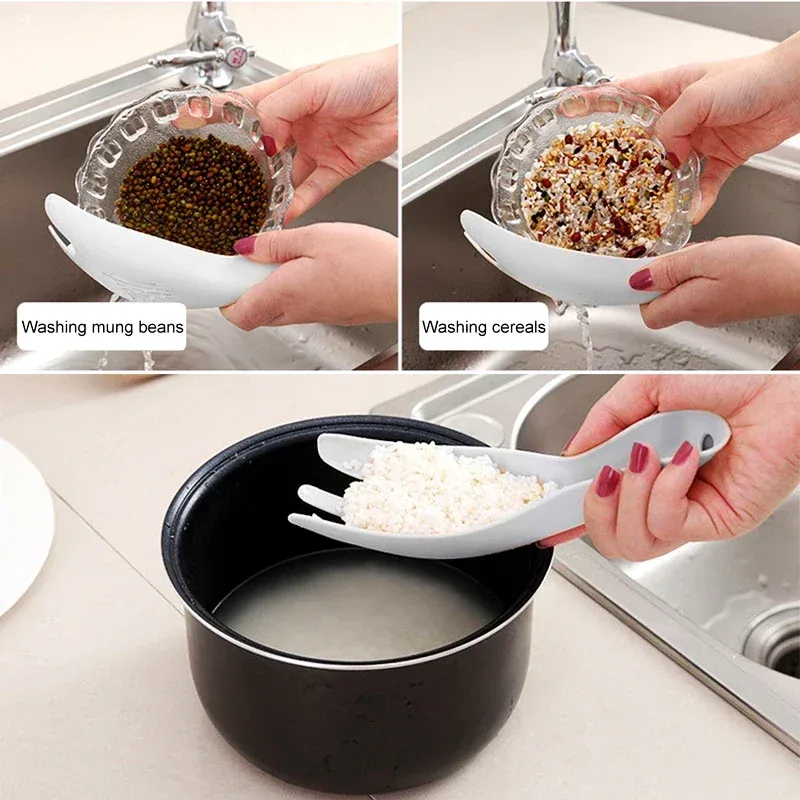 Washing mung beans

Washing cereals