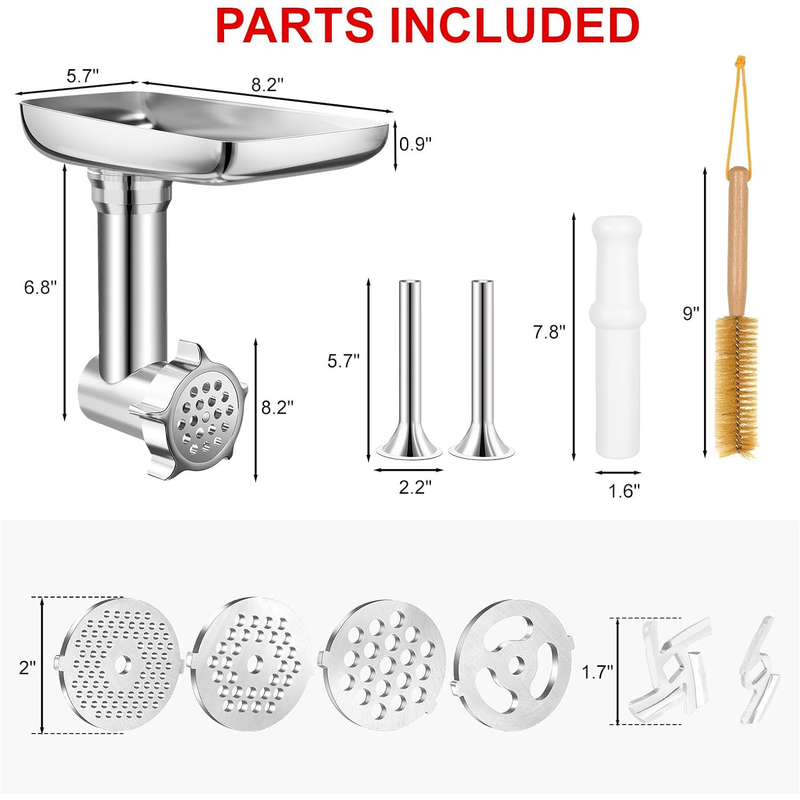 PARTS INCLUDED

5.7"
8.2"
0.9"
6.8"
8.2"
5.7"
2.2"
7.8"
1.6"
9"

2"
1.7"