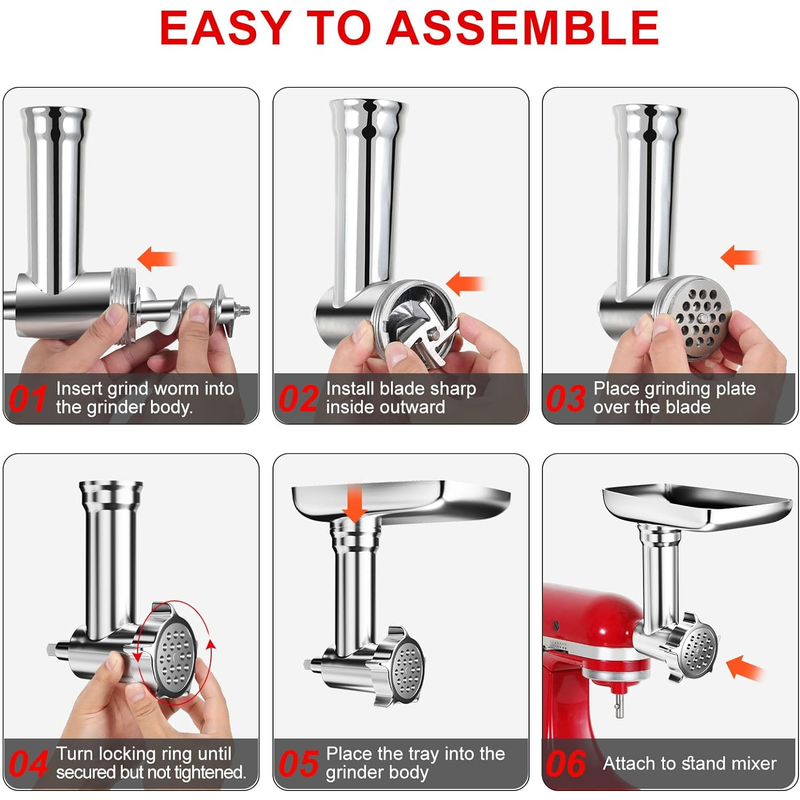 EASY TO ASSEMBLE

01 Insert grind worm into the grinder body.

02 Install blade sharp inside outward

03 Place grinding plate over the blade

04 Turn locking ring until secured but not tightened.

05 Place the tray into the grinder body

06 Attach to stand mixer