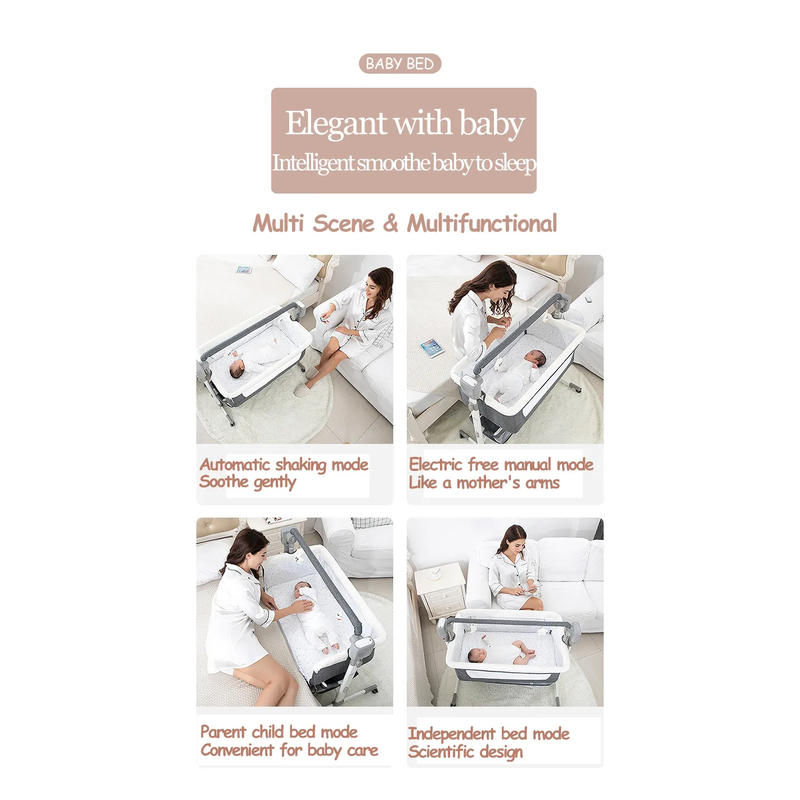 BABY BED

Elegant with baby

Intelligent smoothe baby to sleep

Multi Scene & Multifunctional

Automatic shaking mode
Soothe gently

Electric free manual mode
Like a mother's arms

Parent child bed mode
Convenient for baby care

Independent bed mode
Scientific design