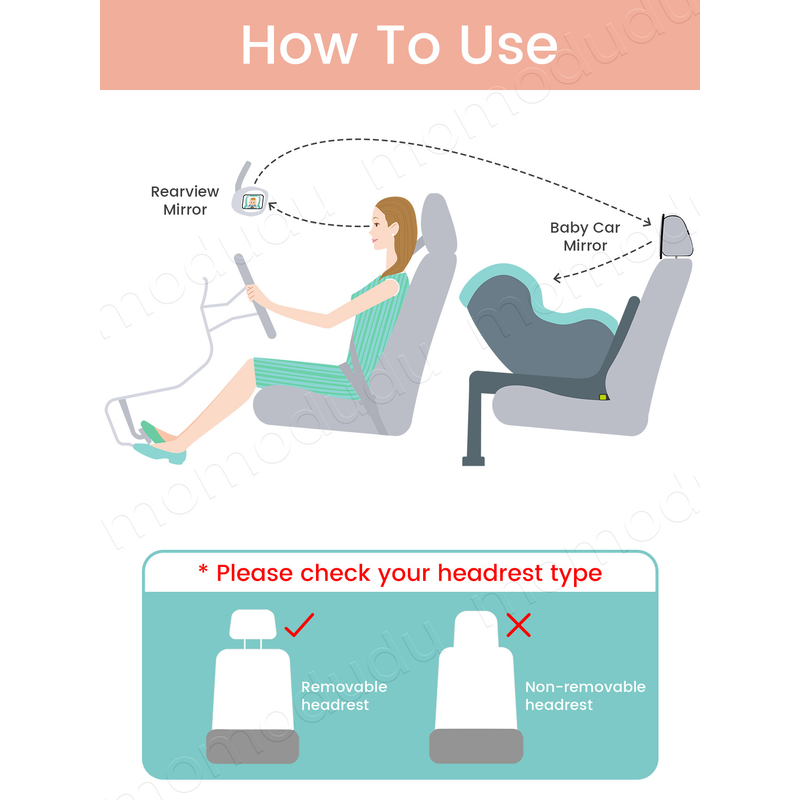 How To Use

Rearview Mirror

Baby Car Mirror

* Please check your headrest type

Removable headrest

Non-removable headrest

momodudu