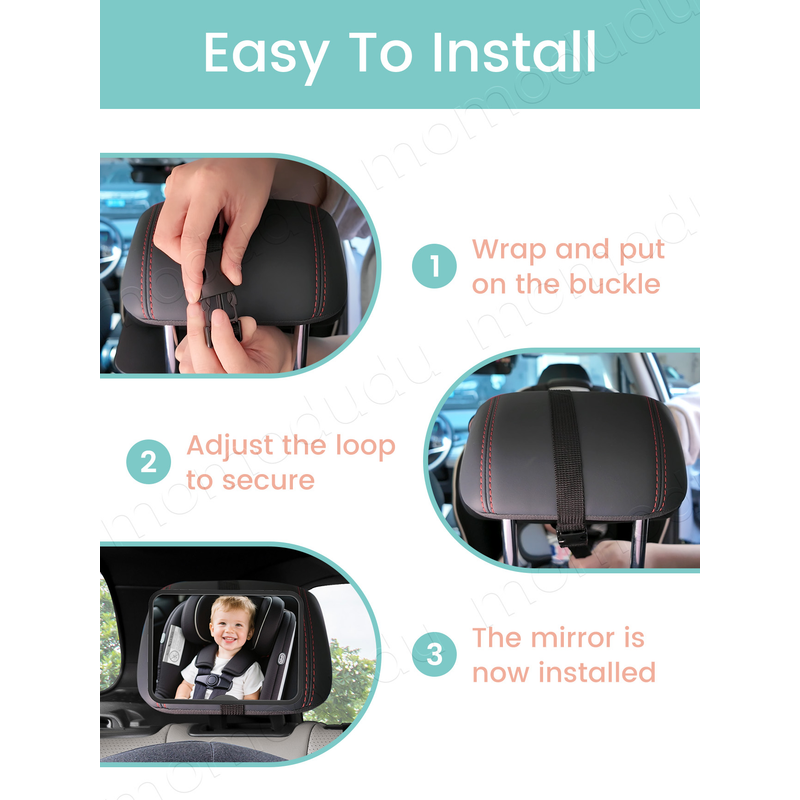 Easy To Install

1 Wrap and put on the buckle

2 Adjust the loop to secure

3 The mirror is now installed

momodudu