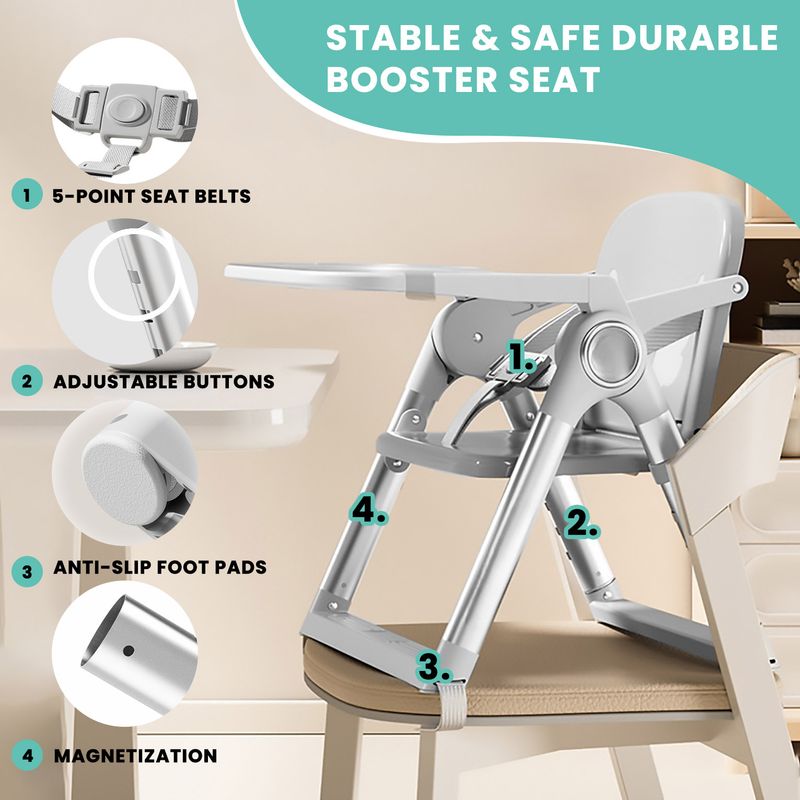 STABLE & SAFE DURABLE BOOSTER SEAT

1 5-POINT SEAT BELTS

2 ADJUSTABLE BUTTONS

3 ANTI-SLIP FOOT PADS

4 MAGNETIZATION

1.

4.

2.

3.