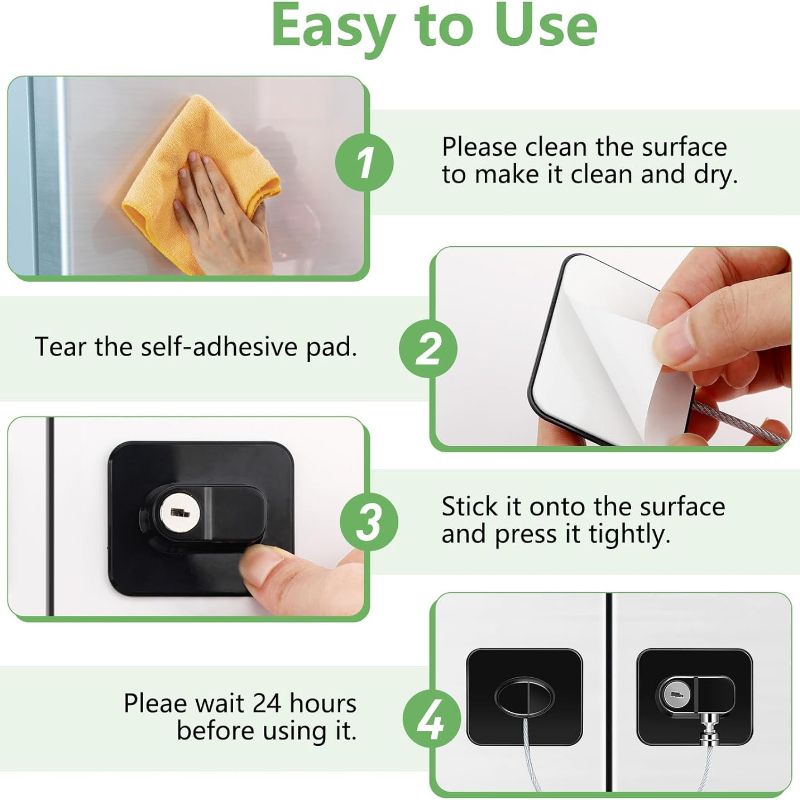 Easy to Use

1

Please clean the surface to make it clean and dry.

Tear the self-adhesive pad.

2

3

Stick it onto the surface and press it tightly.

Pleae wait 24 hours before using it.

4