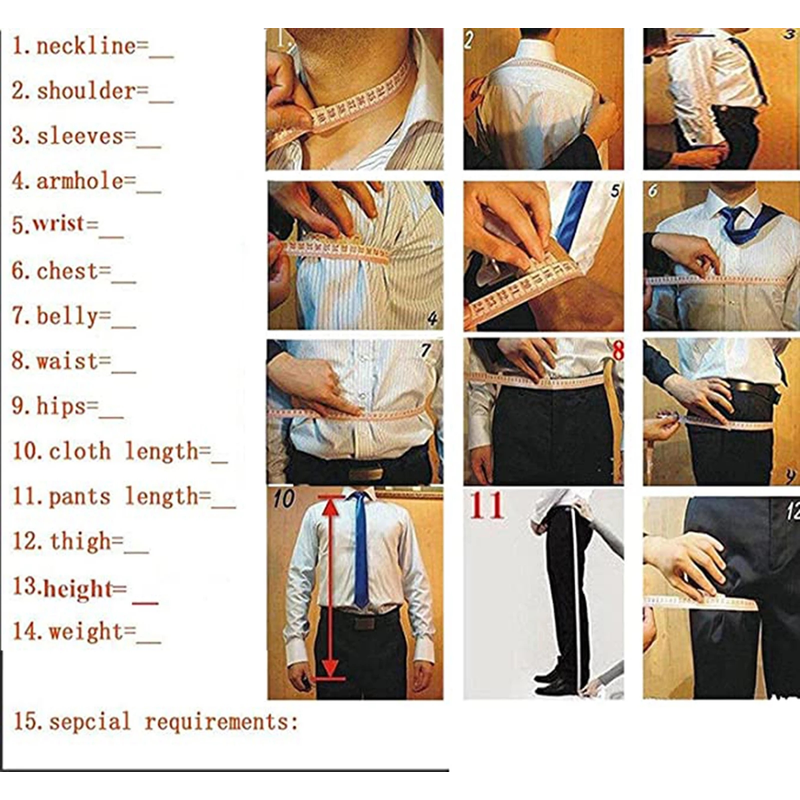 1. neckline=__
2. shoulder=__
3. sleeves=__
4. armhole=__
5. wrist=__
6. chest=__
7. belly=__
8. waist=__
9. hips=__
10. cloth length=_
11. pants length=__
12. thigh=__
13. height= __
14. weight=__

15. sepcial requirements:

1
2
3
4
5
6
7
8
9
10
11
12