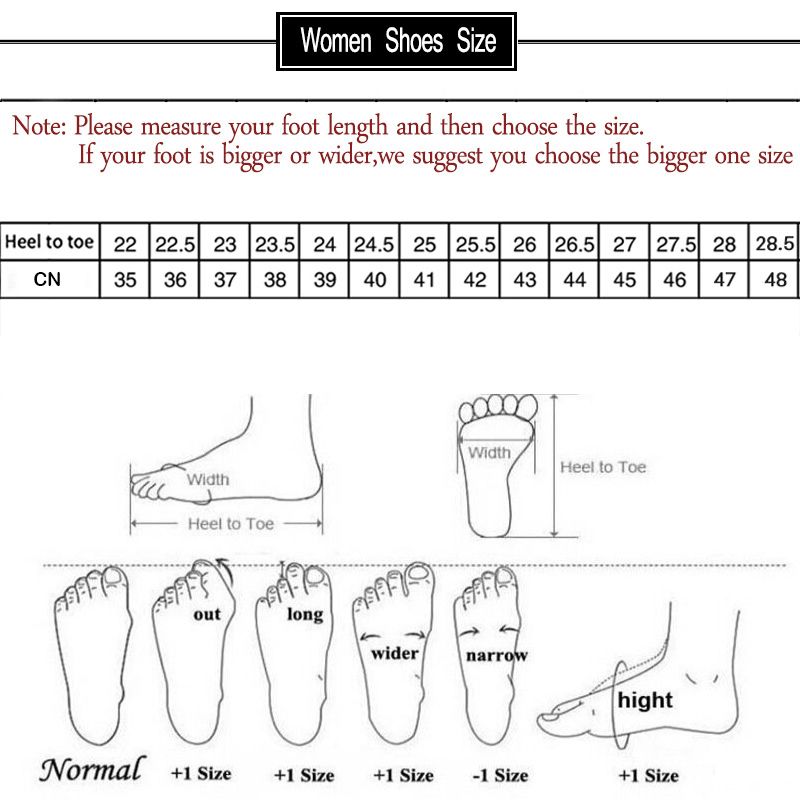 Women Shoes Size

Note: Please measure your foot length and then choose the size.
If your foot is bigger or wider,we suggest you choose the bigger one size

| Heel to toe | 22 | 22.5 | 23 | 23.5 | 24 | 24.5 | 25 | 25.5 | 26 | 26.5 | 27 | 27.5 | 28 | 28.5 |
|---|---|---|---|---|---|---|---|---|---|---|---|---|---|---|
| CN | 35 | 36 | 37 | 38 | 39 | 40 | 41 | 42 | 43 | 44 | 45 | 46 | 47 | 48 |

Width
Heel to Toe
Width
Heel to Toe

out
long
wider
narrow
hight

Normal +1 Size +1 Size +1 Size -1 Size +1 Size