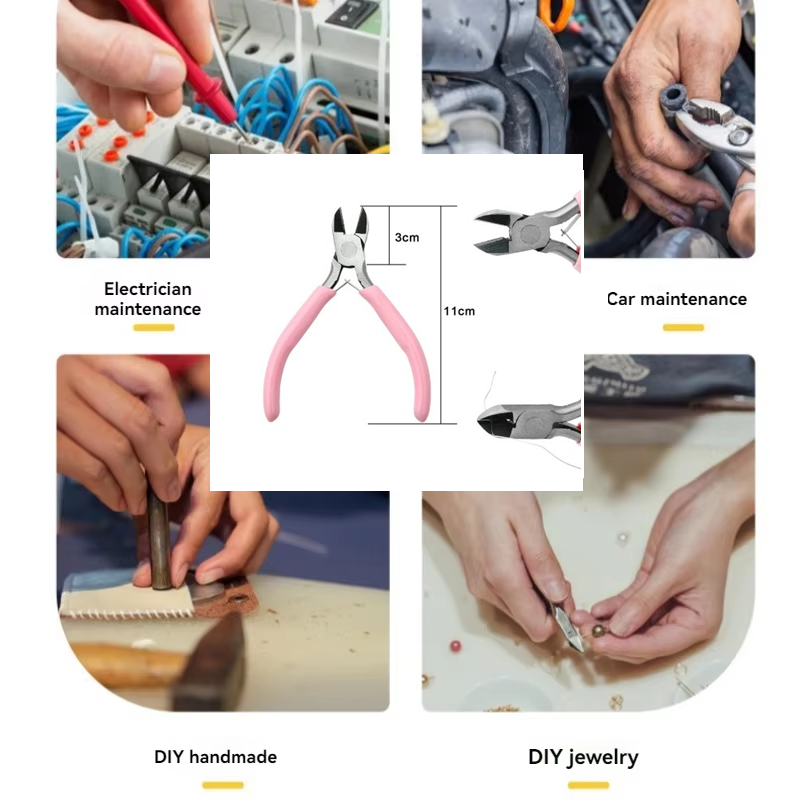 Electrician maintenance

3cm

11cm

Car maintenance

DIY handmade

DIY jewelry