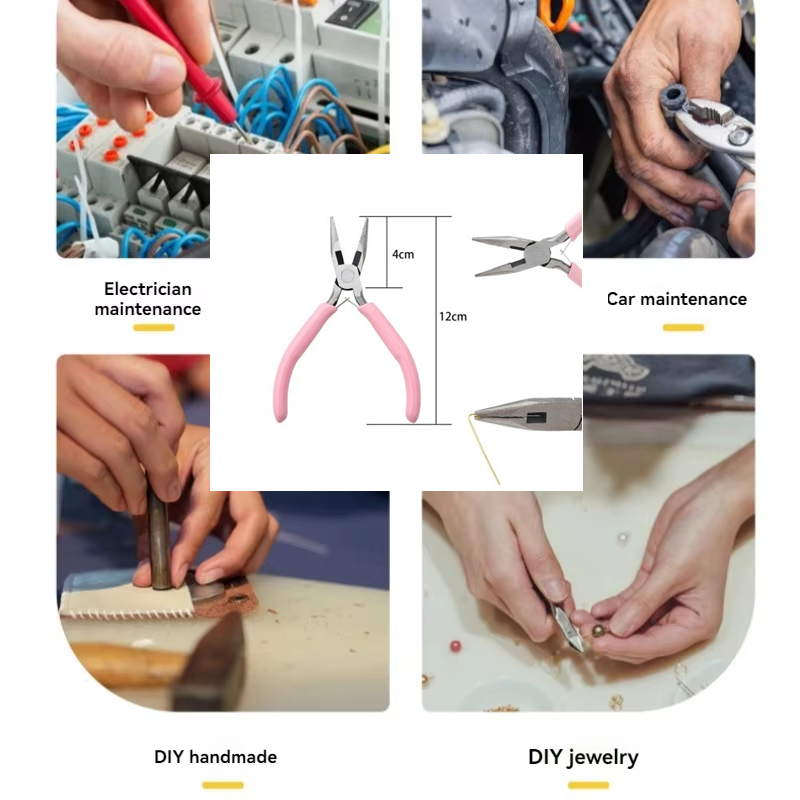 Electrician maintenance

4cm

12cm

Car maintenance

DIY handmade

DIY jewelry