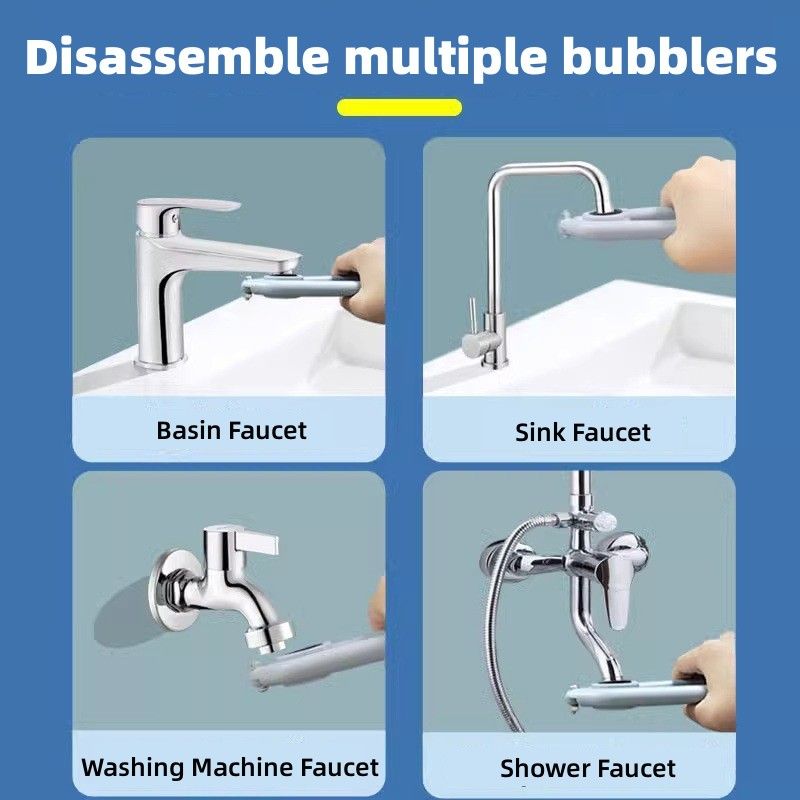 Disassemble multiple bubblers

Basin Faucet

Sink Faucet

Washing Machine Faucet

Shower Faucet