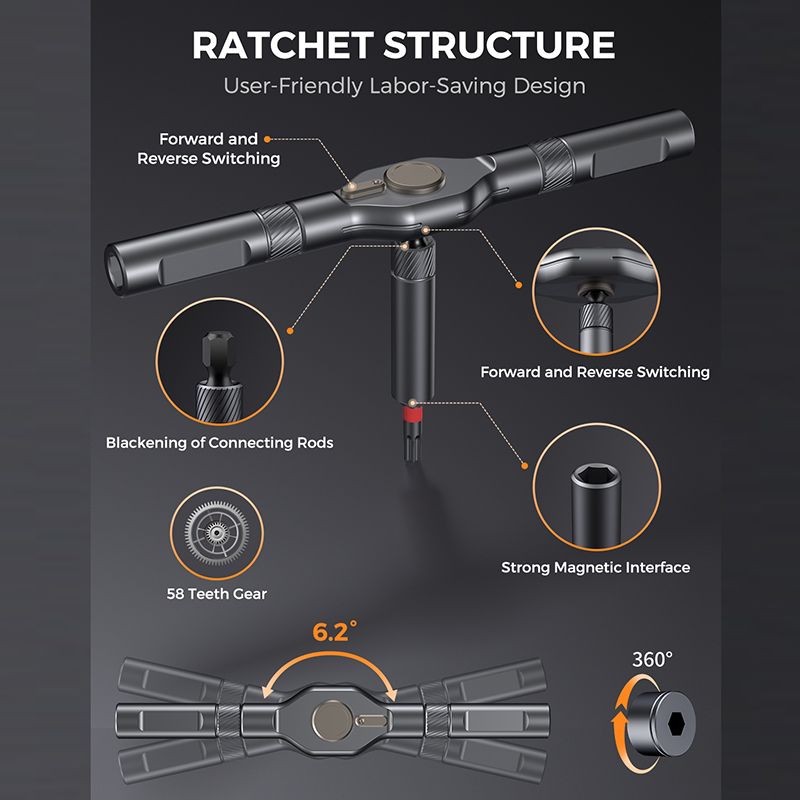 RATCHET STRUCTURE

User-Friendly Labor-Saving Design

Forward and Reverse Switching

Forward and Reverse Switching

Blackening of Connecting Rods

Strong Magnetic Interface

58 Teeth Gear

6.2°

360°