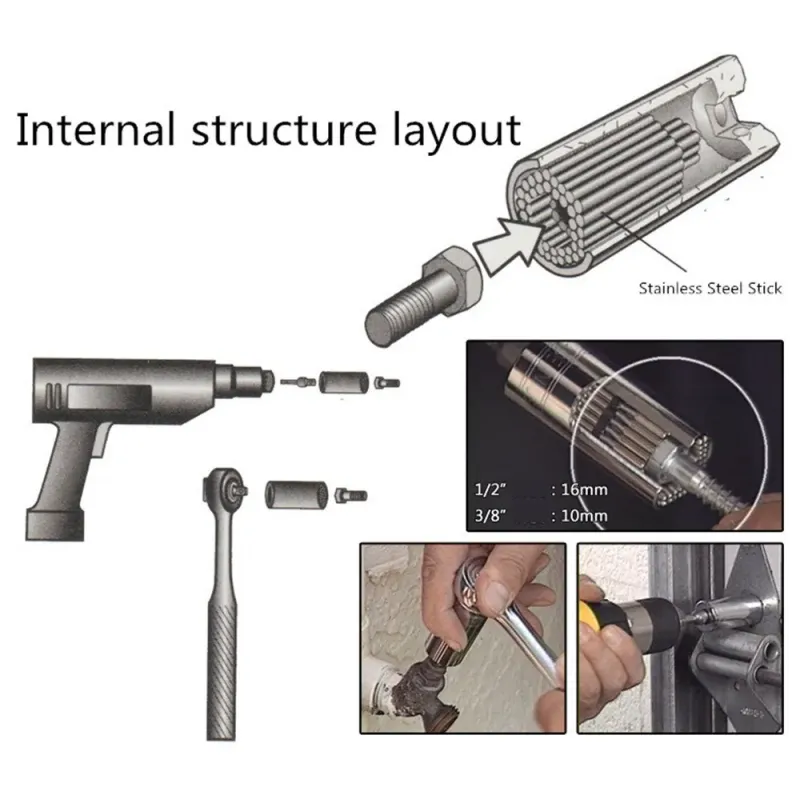 Internal structure layout

Stainless Steel Stick

1/2" : 16mm
3/8" : 10mm