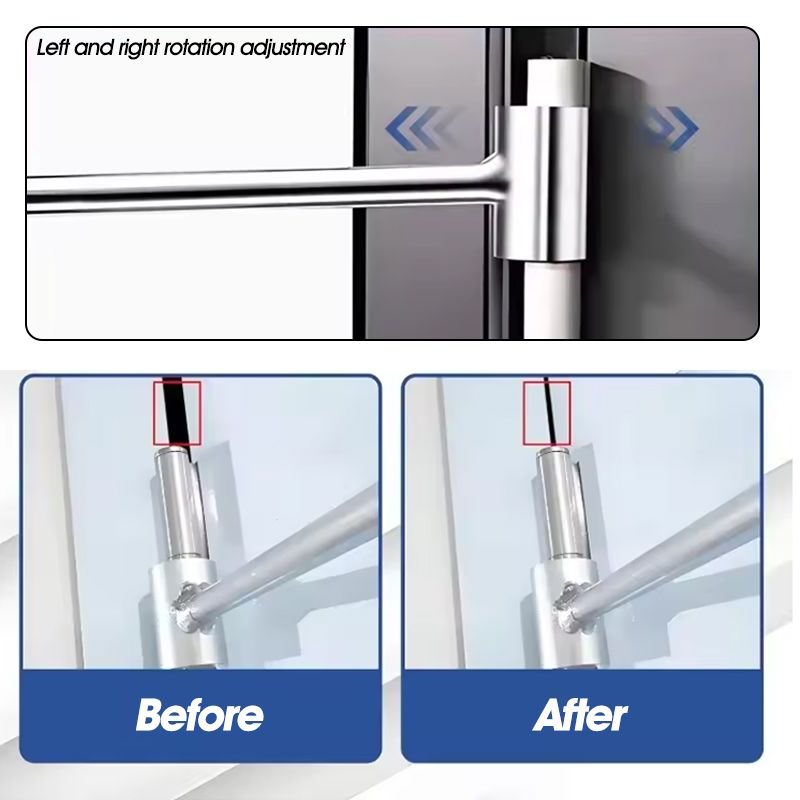 Left and right rotation adjustment

Before

After