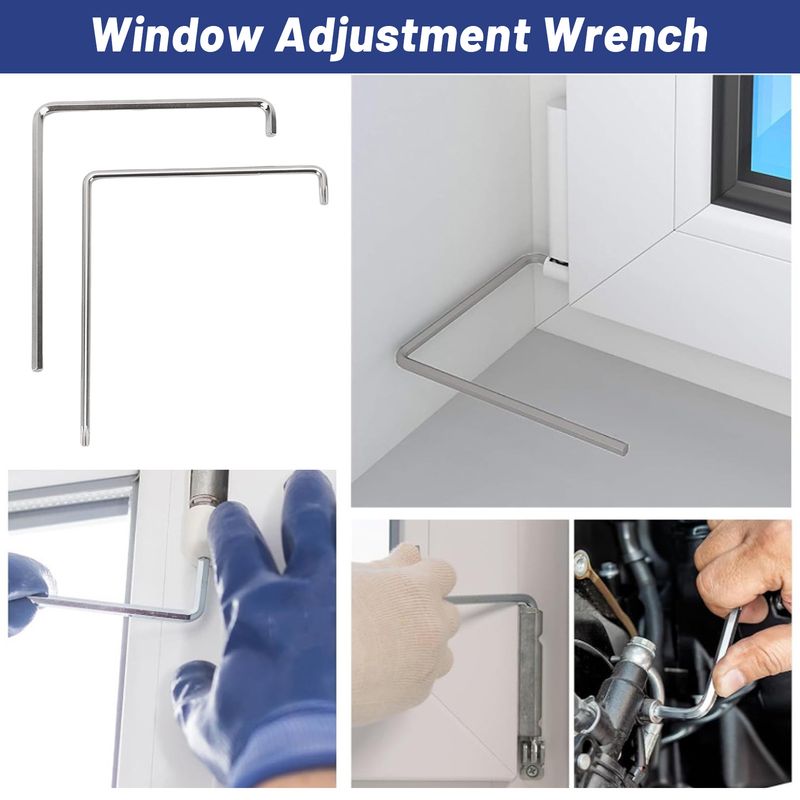 Window Adjustment Wrench