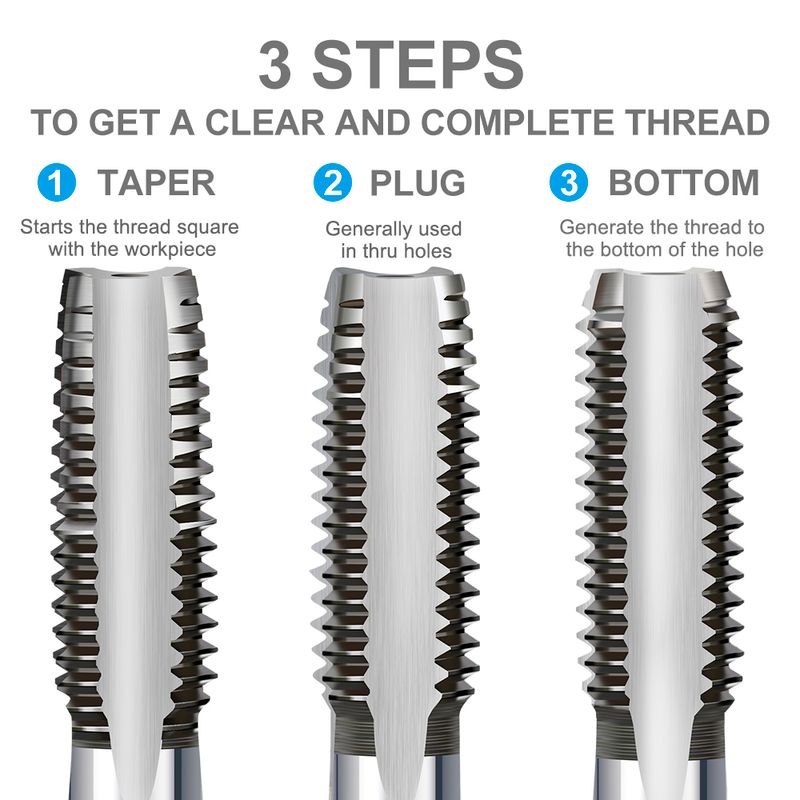 3 STEPS
TO GET A CLEAR AND COMPLETE THREAD

1 TAPER
Starts the thread square with the workpiece

2 PLUG
Generally used in thru holes

3 BOTTOM
Generate the thread to the bottom of the hole