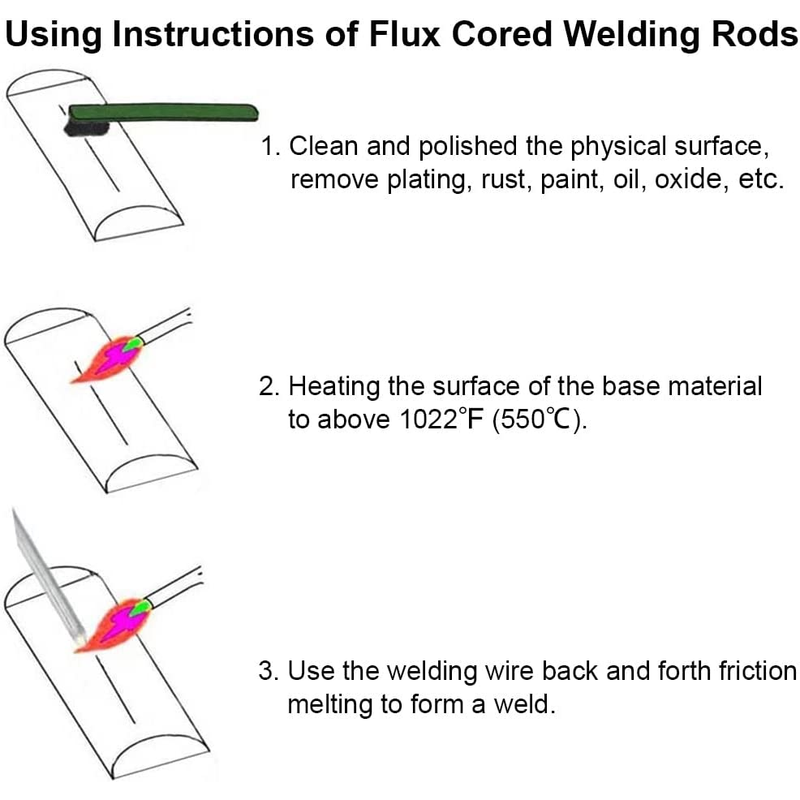 Using Instructions of Flux Cored Welding Rods

1. Clean and polished the physical surface, remove plating, rust, paint, oil, oxide, etc.

2. Heating the surface of the base material to above 1022°F (550°C).

3. Use the welding wire back and forth friction melting to form a weld.