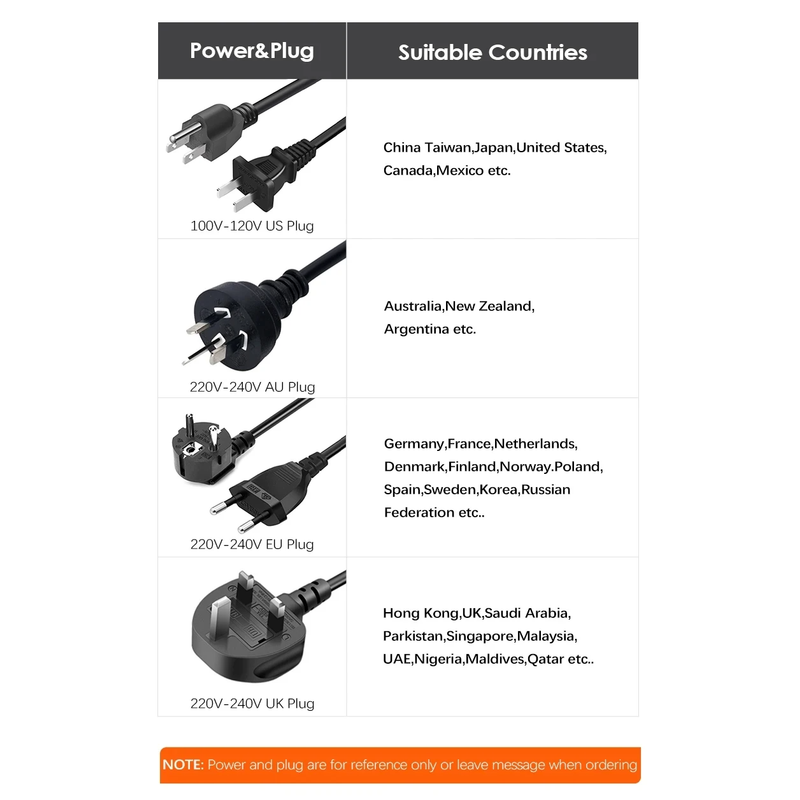 | Power&Plug | Suitable Countries |
|---|---|
| 100V-120V US Plug | China Taiwan,Japan,United States, Canada,Mexico etc. |
| 220V-240V AU Plug | Australia,New Zealand, Argentina etc. |
| 220V-240V EU Plug | Germany,France,Netherlands, Denmark,Finland,Norway.Poland, Spain,Sweden,Korea,Russian Federation etc.. |
| 220V-240V UK Plug | Hong Kong,UK,Saudi Arabia, Parkistan,Singapore,Malaysia, UAE,Nigeria,Maldives,Qatar etc.. |

NOTE: Power and plug are for reference only or leave message when ordering