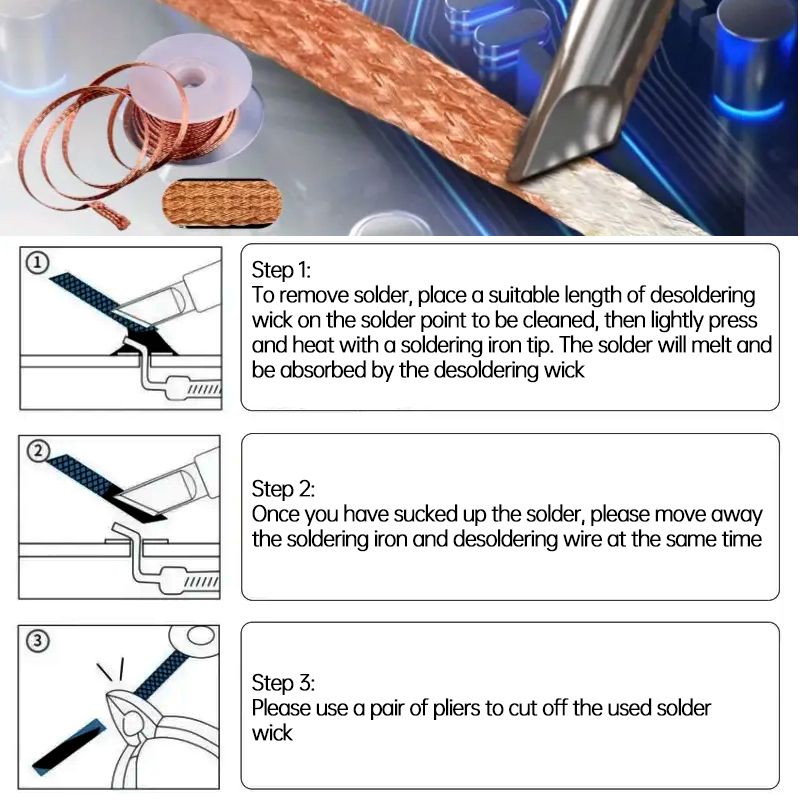 ①

Step 1:
To remove solder, place a suitable length of desoldering wick on the solder point to be cleaned, then lightly press and heat with a soldering iron tip. The solder will melt and be absorbed by the desoldering wick

②

Step 2:
Once you have sucked up the solder, please move away the soldering iron and desoldering wire at the same time

③

Step 3:
Please use a pair of pliers to cut off the used solder wick