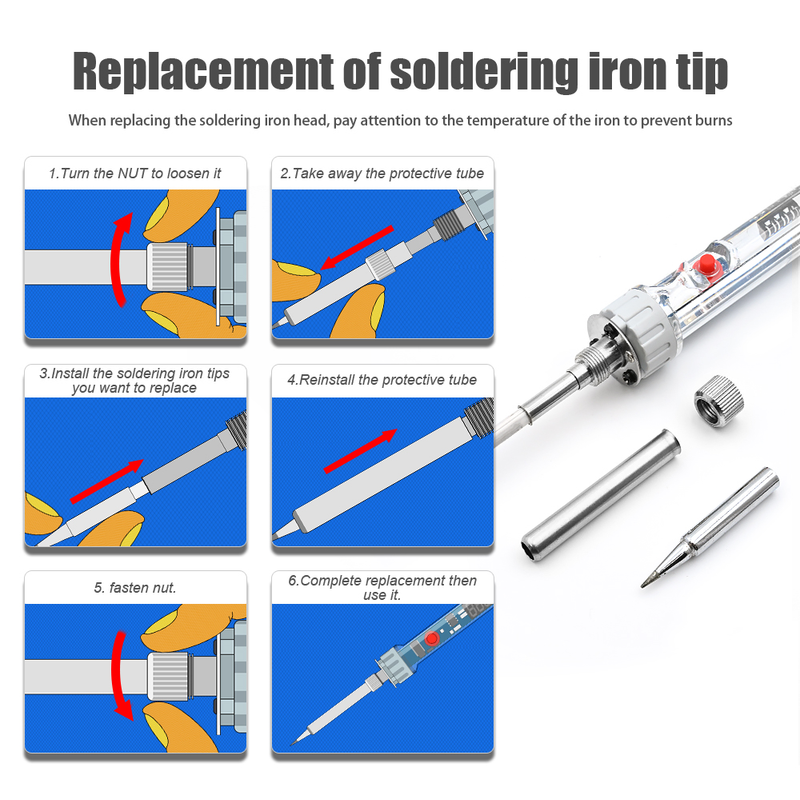 Replacement of soldering iron tip

When replacing the soldering iron head, pay attention to the temperature of the iron to prevent burns

1.Turn the NUT to loosen it

2.Take away the protective tube

3.Install the soldering iron tips you want to replace

4.Reinstall the protective tube

5. fasten nut.

6.Complete replacement then use it.