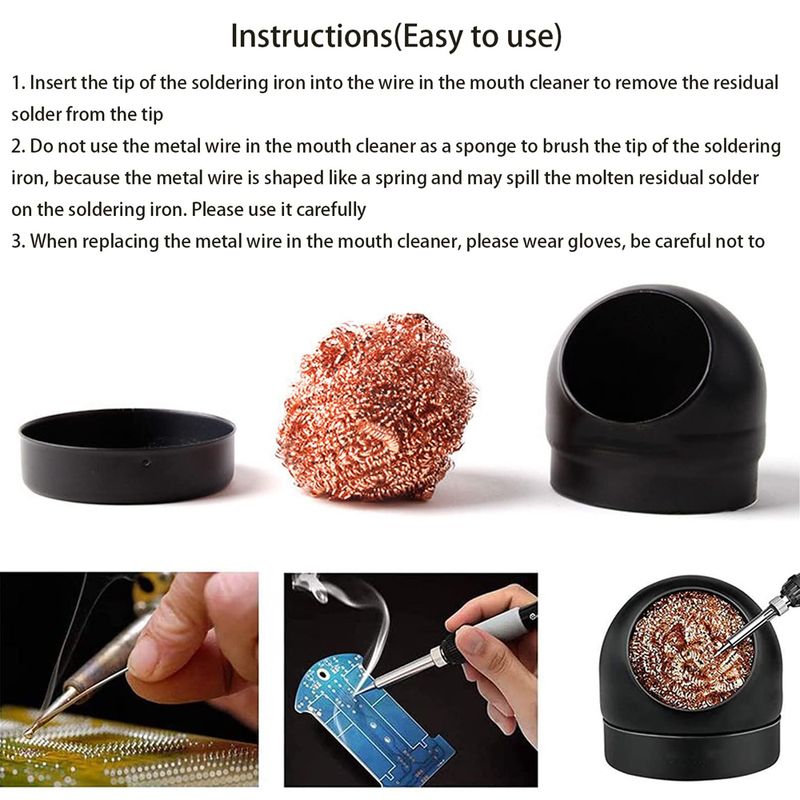 Instructions(Easy to use)

1. Insert the tip of the soldering iron into the wire in the mouth cleaner to remove the residual solder from the tip

2. Do not use the metal wire in the mouth cleaner as a sponge to brush the tip of the soldering iron, because the metal wire is shaped like a spring and may spill the molten residual solder on the soldering iron. Please use it carefully

3. When replacing the metal wire in the mouth cleaner, please wear gloves, be careful not to